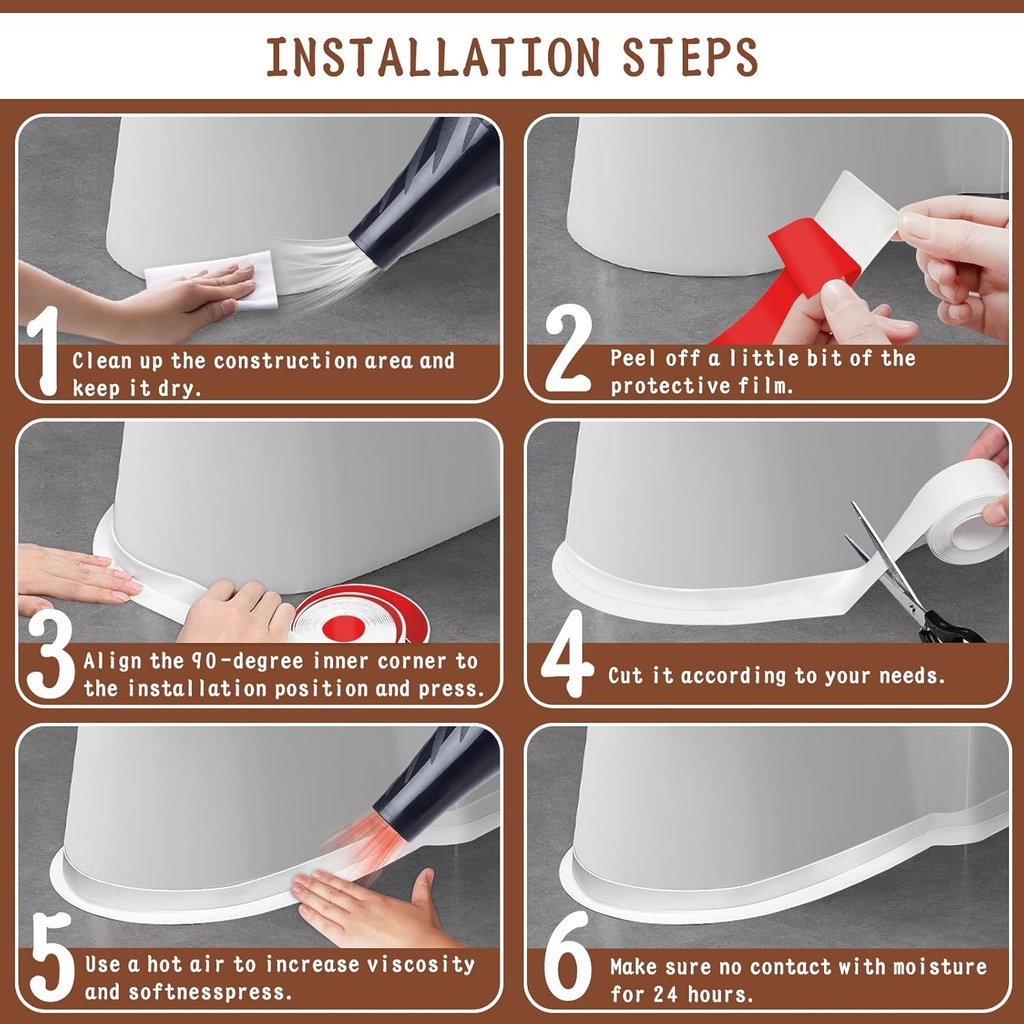 INSTALLATION STEPS

1 Clean up the construction area and keep it dry.

2 Peel off a little bit of the protective film.

3 Align the 90-degree inner corner to the installation position and press.

4 Cut it according to your needs.

5 Use a hot air to increase viscosity and softnesspress.

6 Make sure no contact with moisture for 24 hours.