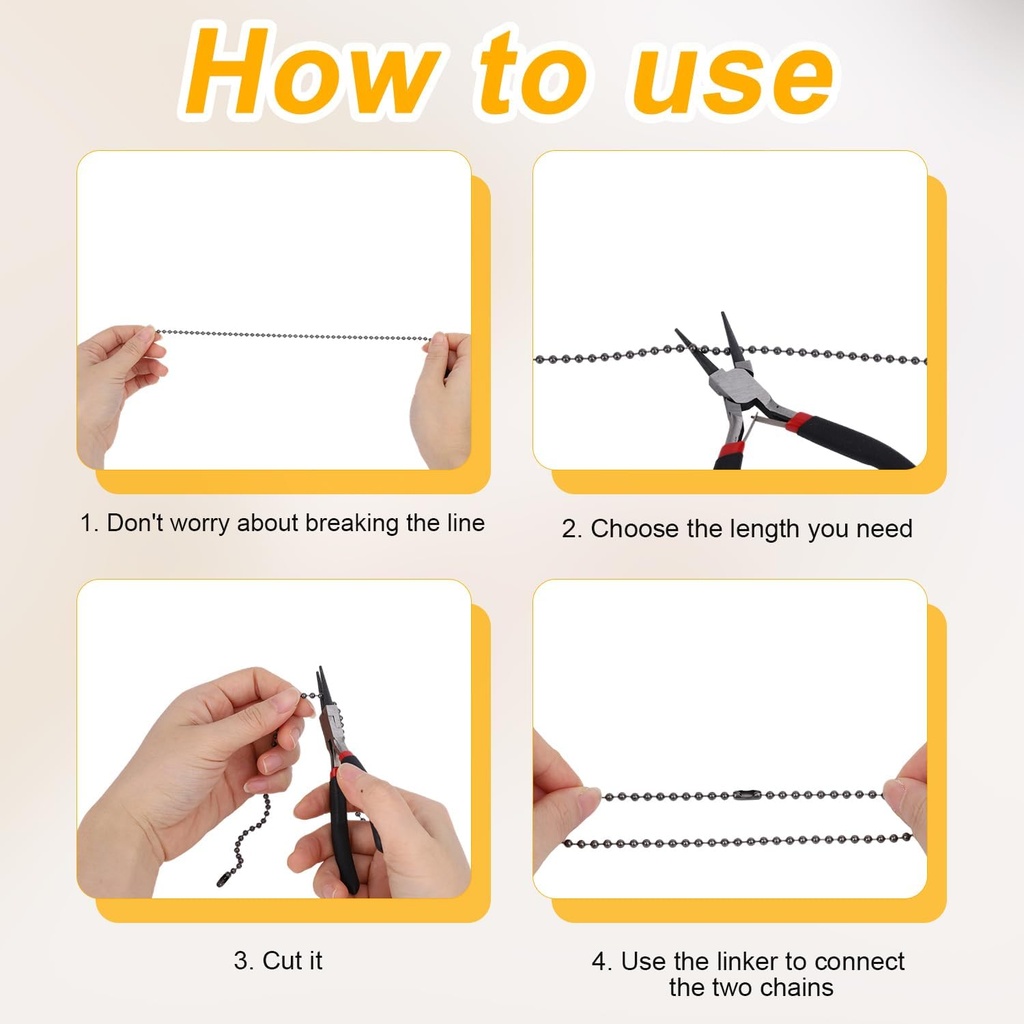 How to use

1. Don't worry about breaking the line

2. Choose the length you need

3. Cut it

4. Use the linker to connect the two chains