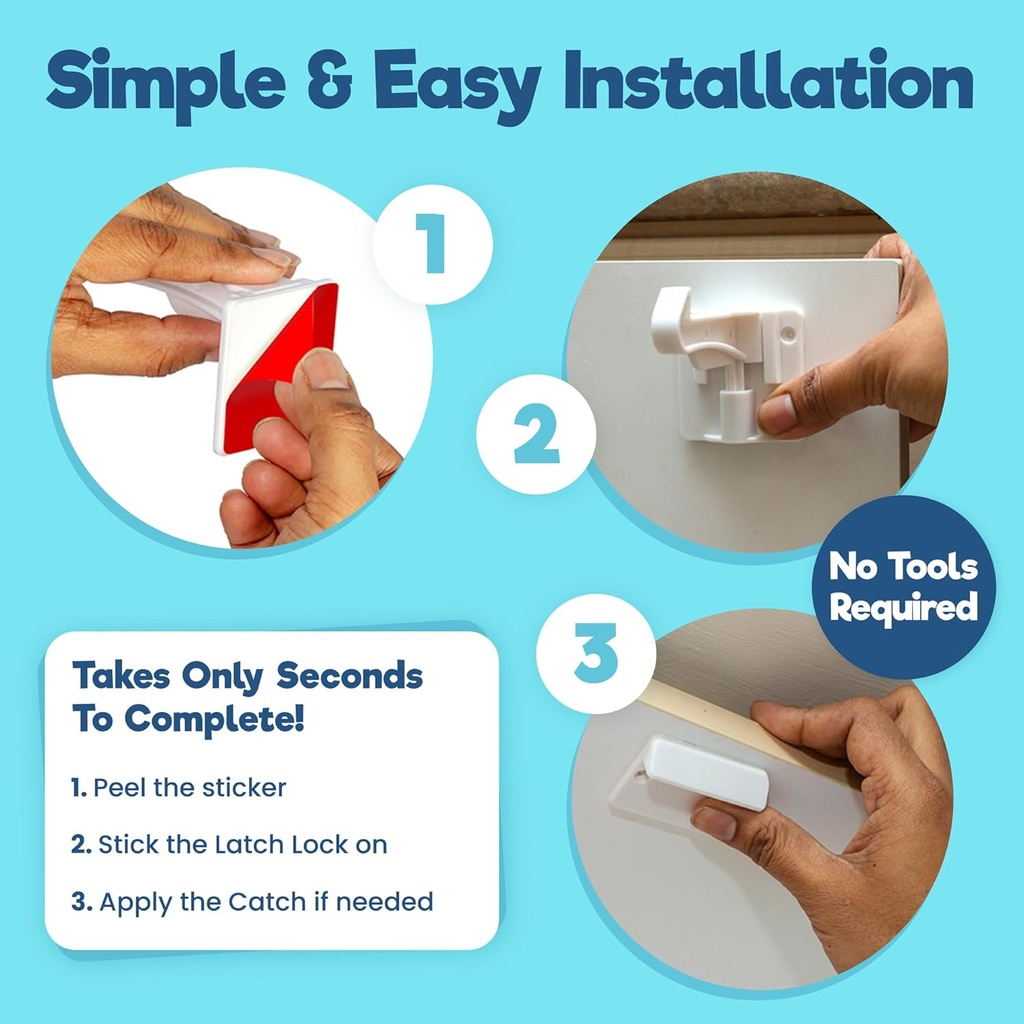 Simple & Easy Installation

1

2

No Tools Required

3

Takes Only Seconds To Complete!

1. Peel the sticker

2. Stick the Latch Lock on

3. Apply the Catch if needed