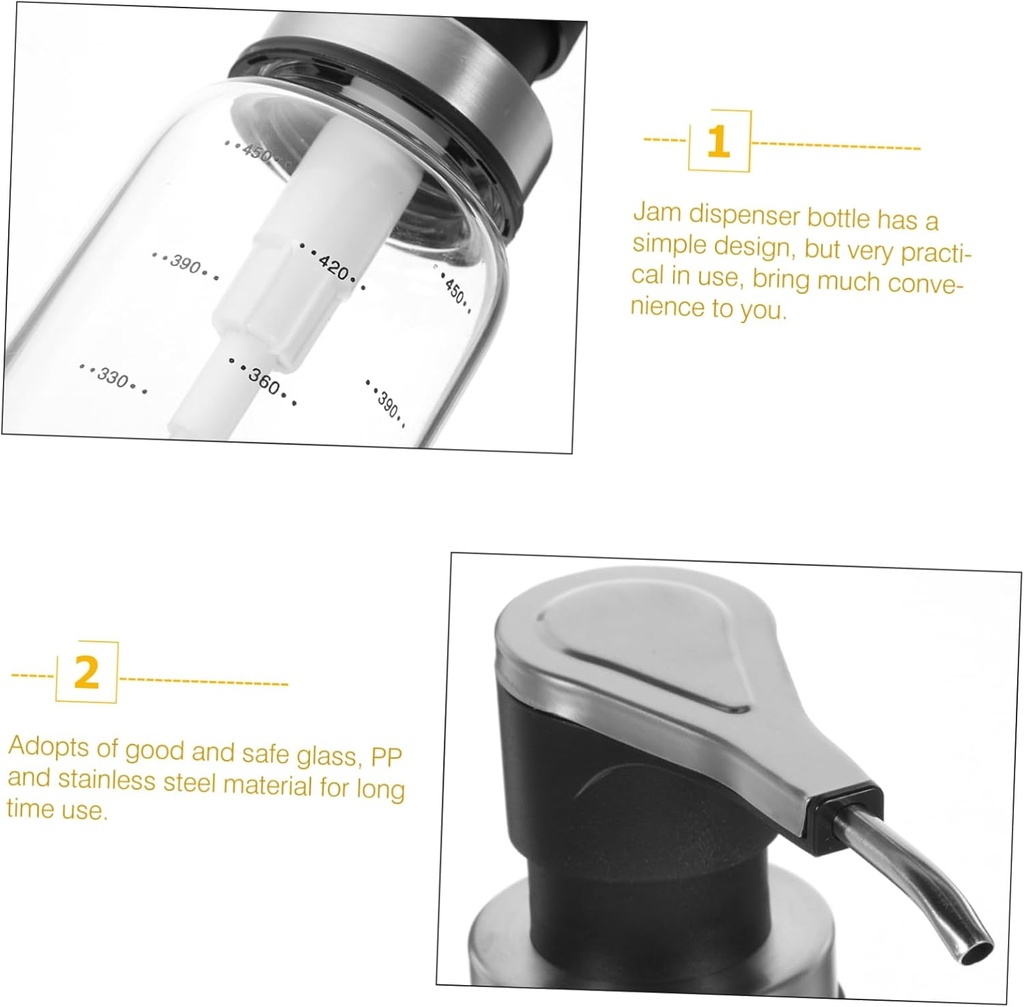 450
390
420
450
330
360
390

1

Jam dispenser bottle has a simple design, but very practical in use, bring much convenience to you.

2

Adopts of good and safe glass, PP and stainless steel material for long time use.