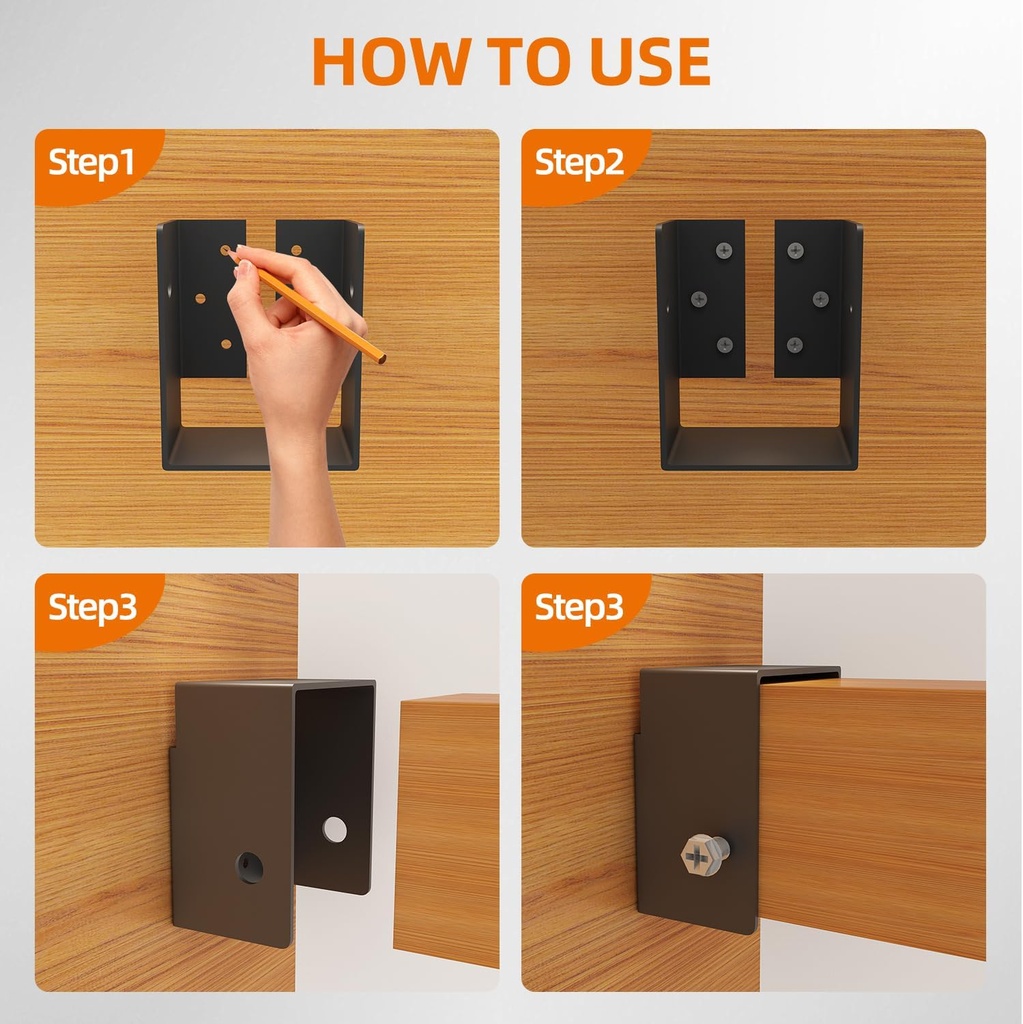 HOW TO USE

Step1

Step2

Step3

Step3