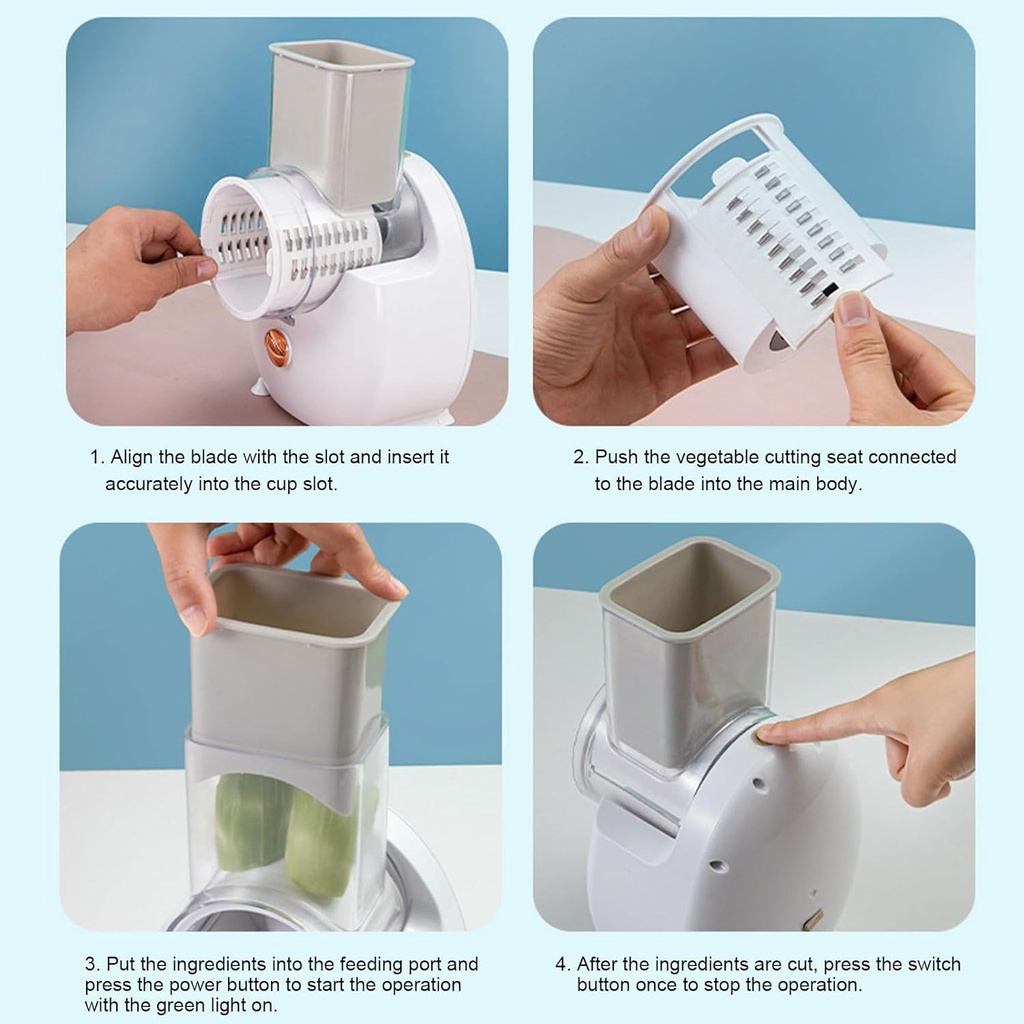 1. Align the blade with the slot and insert it accurately into the cup slot.

2. Push the vegetable cutting seat connected to the blade into the main body.

3. Put the ingredients into the feeding port and press the power button to start the operation with the green light on.

4. After the ingredients are cut, press the switch button once to stop the operation.