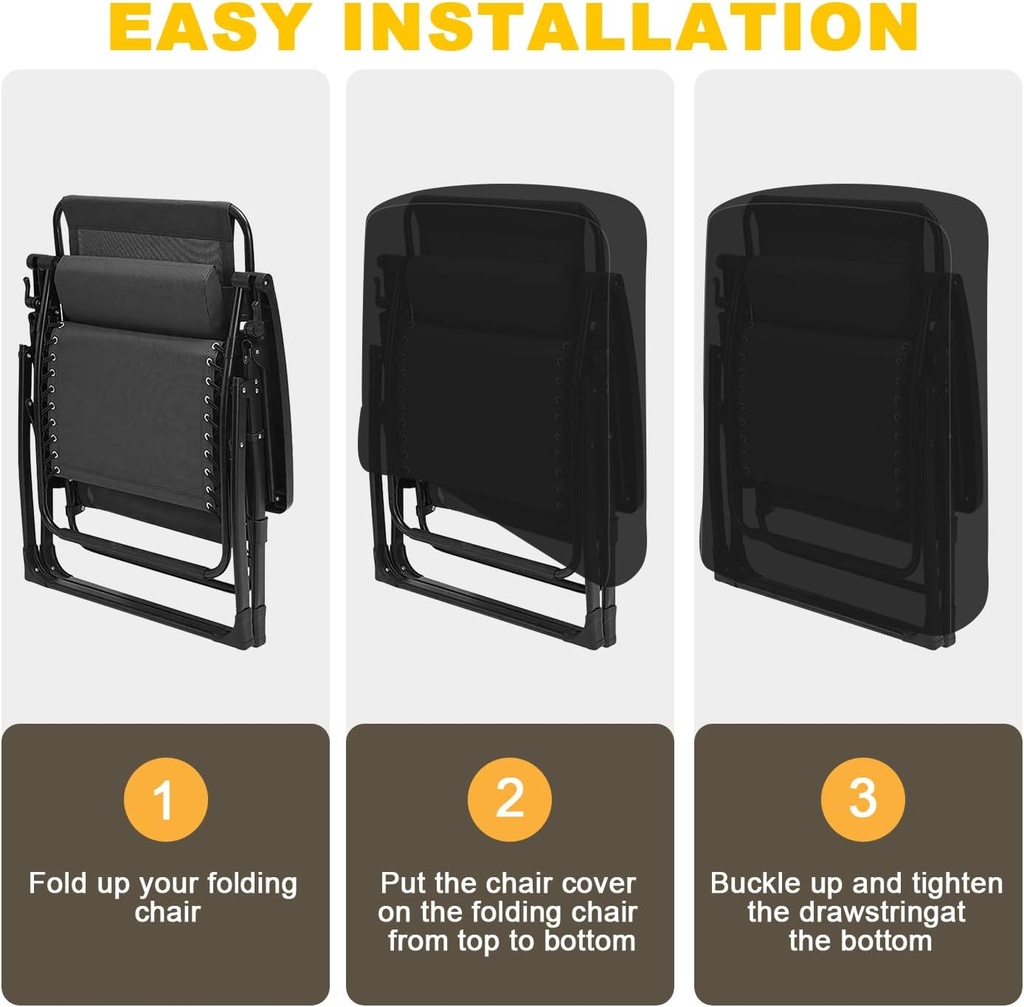 EASY INSTALLATION

1

Fold up your folding chair

2

Put the chair cover on the folding chair from top to bottom

3

Buckle up and tighten the drawstringat the bottom