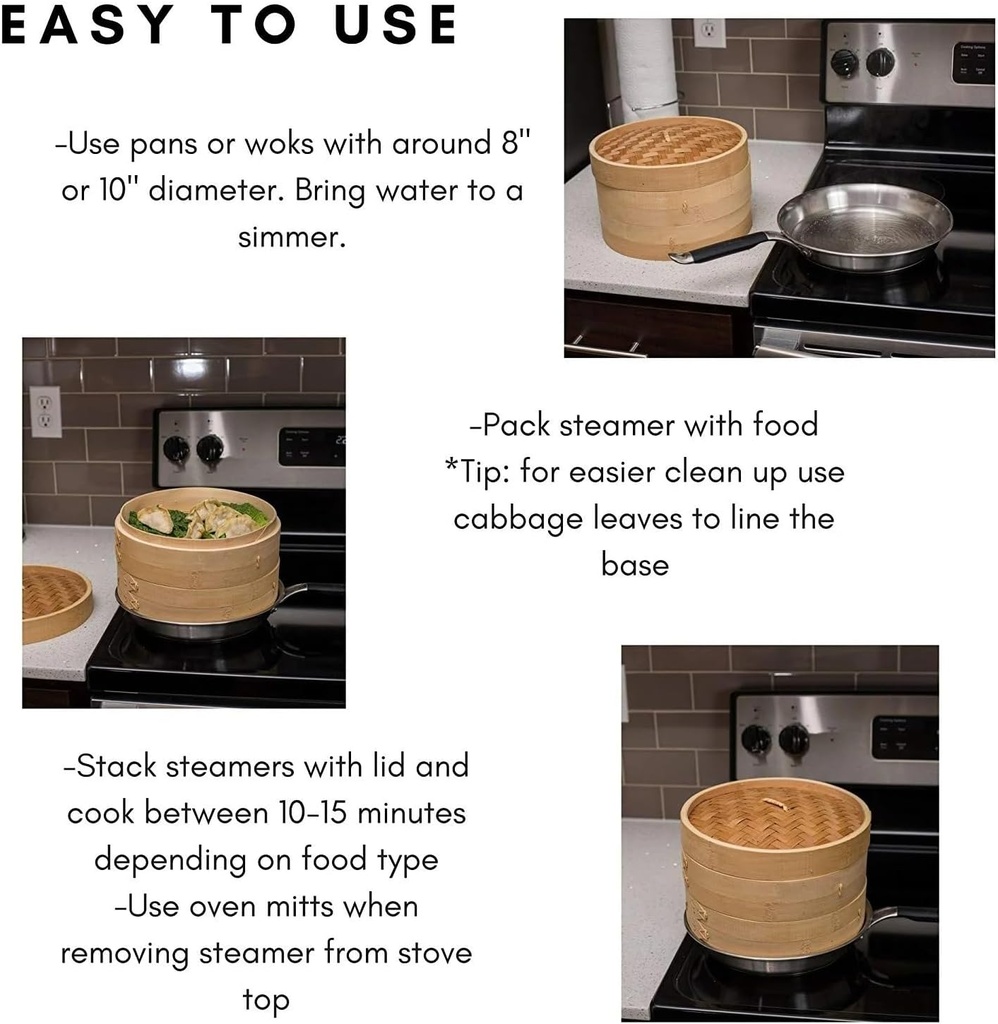 EASY TO USE

-Use pans or woks with around 8" or 10" diameter. Bring water to a simmer.

-Pack steamer with food
*Tip: for easier clean up use cabbage leaves to line the base

-Stack steamers with lid and cook between 10-15 minutes depending on food type
-Use oven mitts when removing steamer from stove top