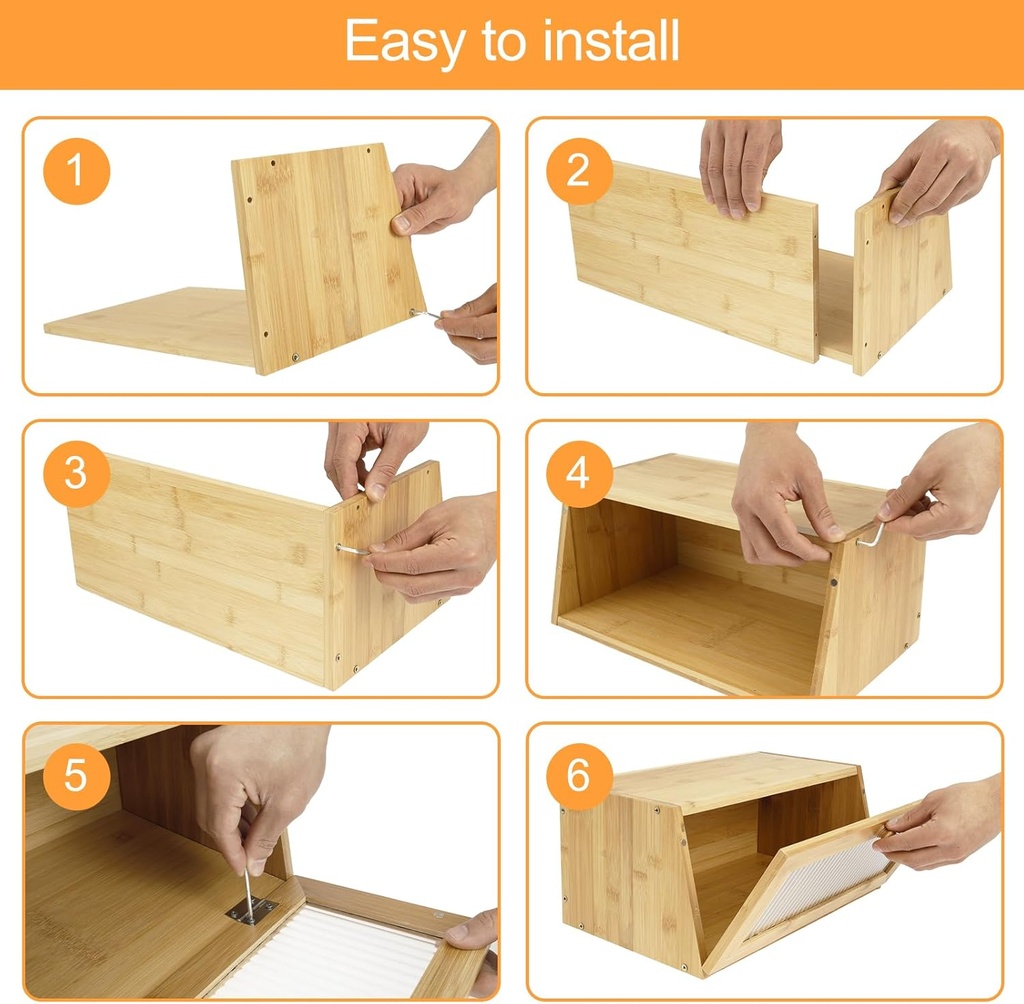 Easy to install

1

2

3

4

5

6