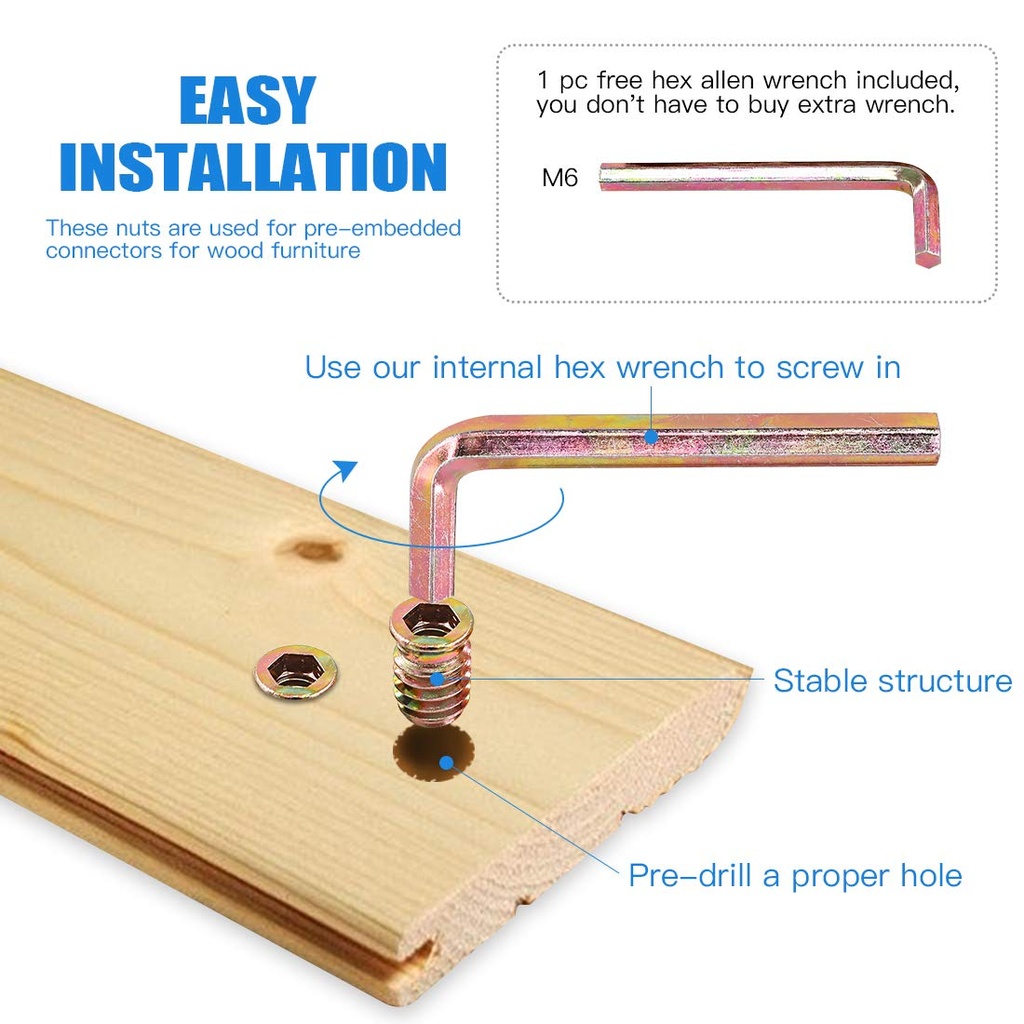 EASY INSTALLATION

These nuts are used for pre-embedded connectors for wood furniture

1 pc free hex allen wrench included, you don't have to buy extra wrench.

M6

Use our internal hex wrench to screw in

Stable structure

Pre-drill a proper hole