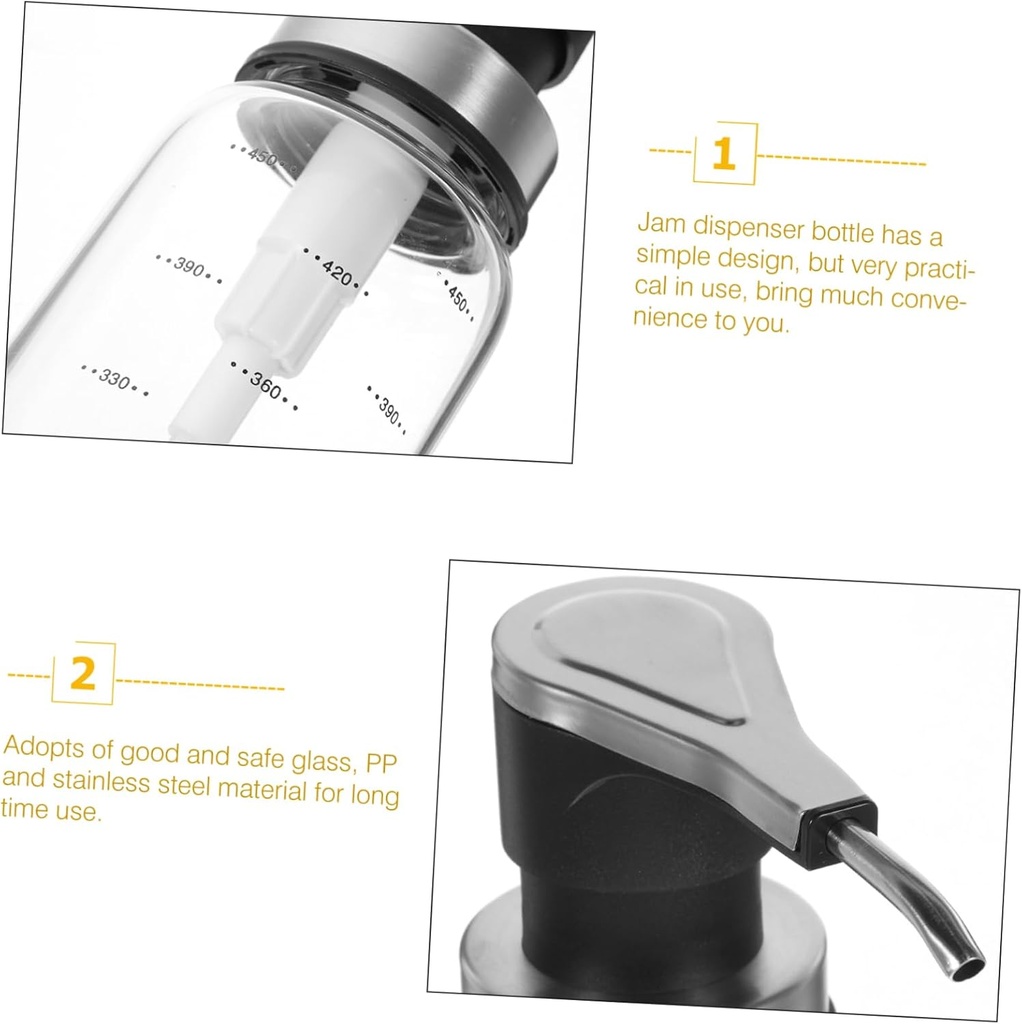 450

390

420

450

330

360

390

1

Jam dispenser bottle has a simple design, but very practical in use, bring much convenience to you.

2

Adopts of good and safe glass, PP and stainless steel material for long time use.