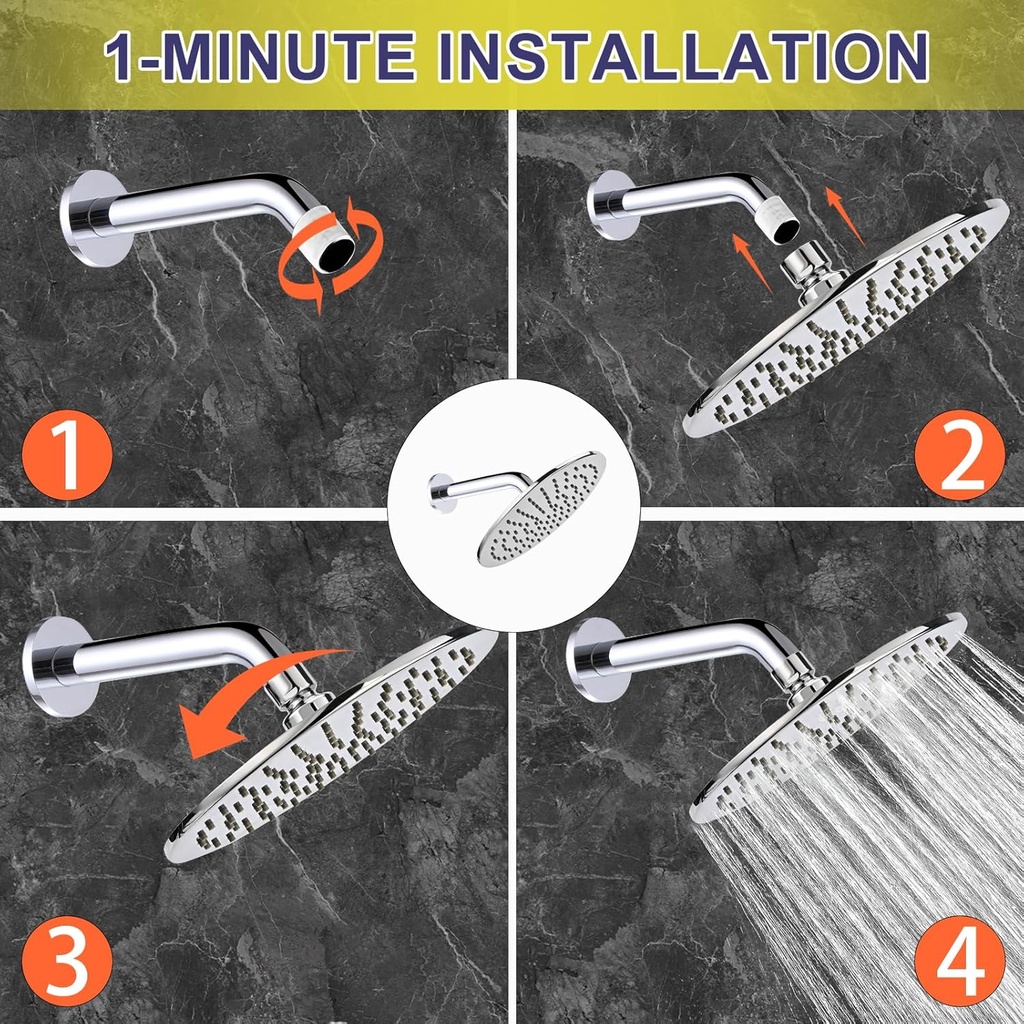 1-MINUTE INSTALLATION

1

2

3

4