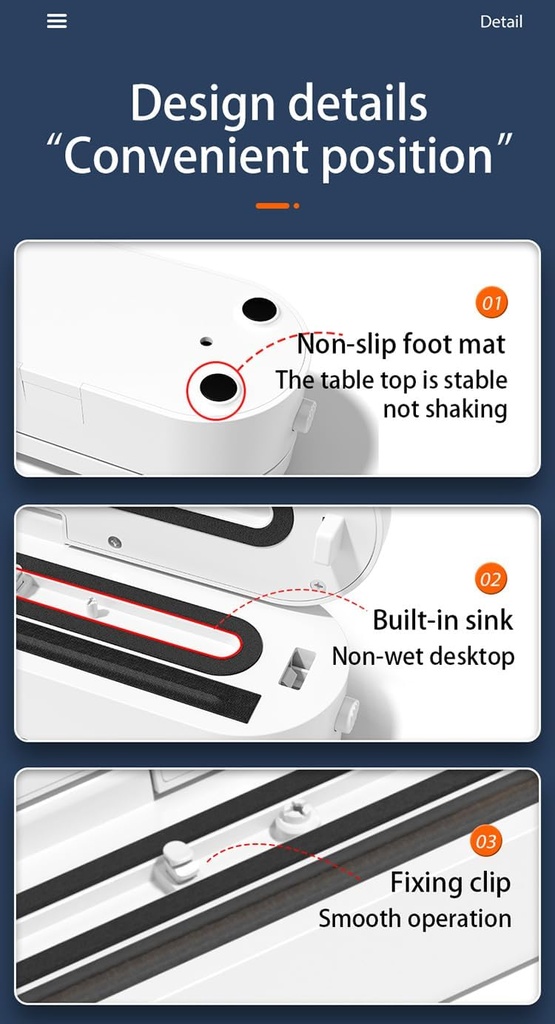 Detail

Design details
“Convenient position”

01
Non-slip foot mat
The table top is stable
not shaking

02
Built-in sink
Non-wet desktop

03
Fixing clip
Smooth operation