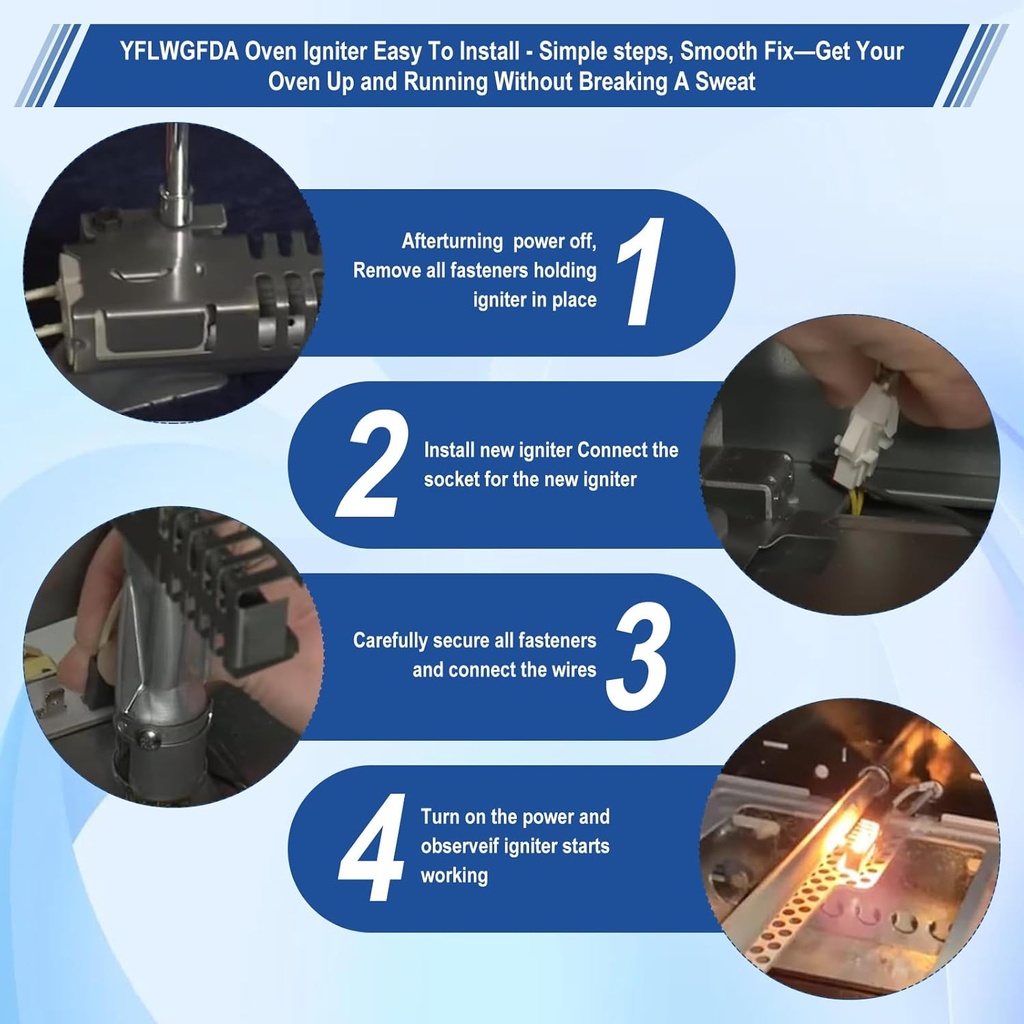 YFLWGFDA Oven Igniter Easy To Install - Simple steps, Smooth Fix—Get Your Oven Up and Running Without Breaking A Sweat

Afterturning power off, Remove all fasteners holding igniter in place

1

2

Install new igniter Connect the socket for the new igniter

Carefully secure all fasteners and connect the wires

3

4

Turn on the power and observeif igniter starts working