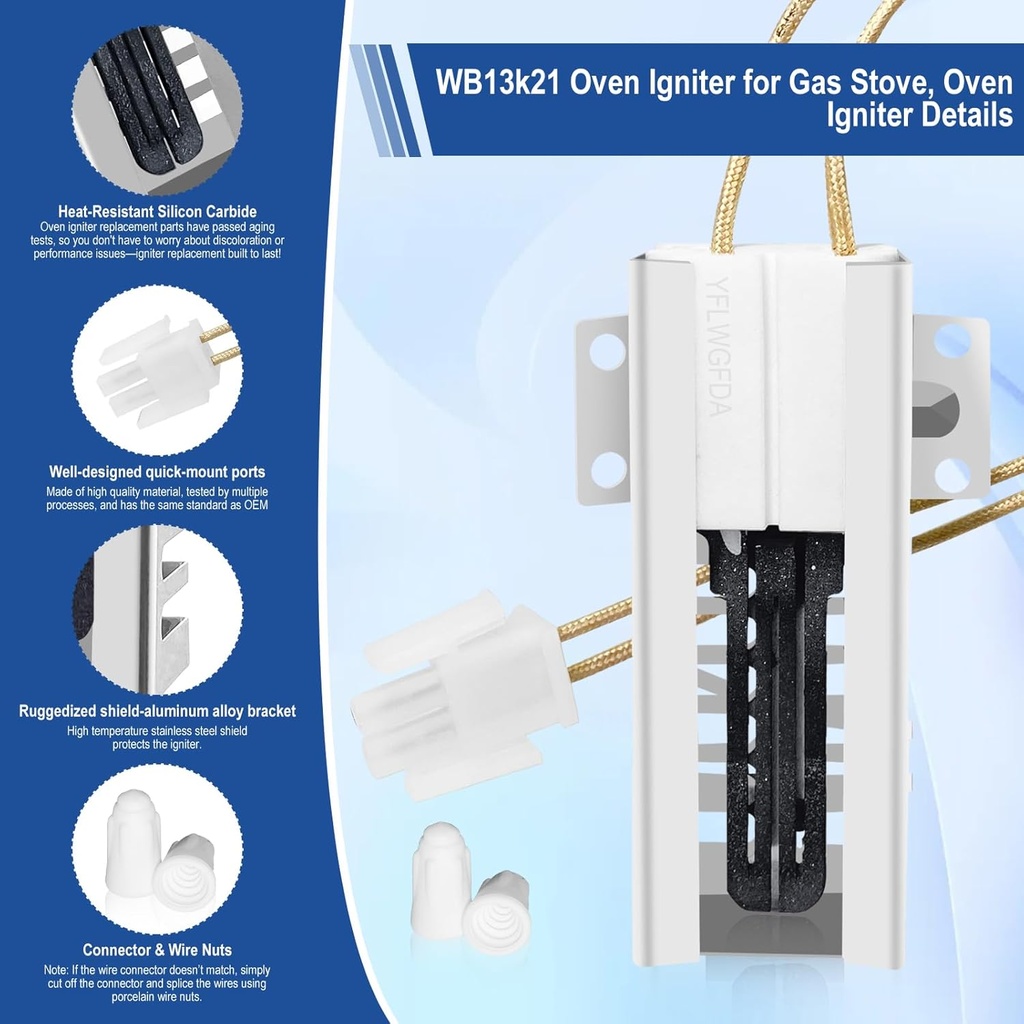 WB13k21 Oven Igniter for Gas Stove, Oven Igniter Details

Heat-Resistant Silicon Carbide
Oven igniter replacement parts have passed aging tests, so you don't have to worry about discoloration or performance issues—igniter replacement built to last!

Well-designed quick-mount ports
Made of high quality material, tested by multiple processes, and has the same standard as OEM

Ruggedized shield-aluminum alloy bracket
High temperature stainless steel shield protects the igniter.

Connector & Wire Nuts
Note: If the wire connector doesn't match, simply cut off the connector and splice the wires using porcelain wire nuts.

YFLWGFDA