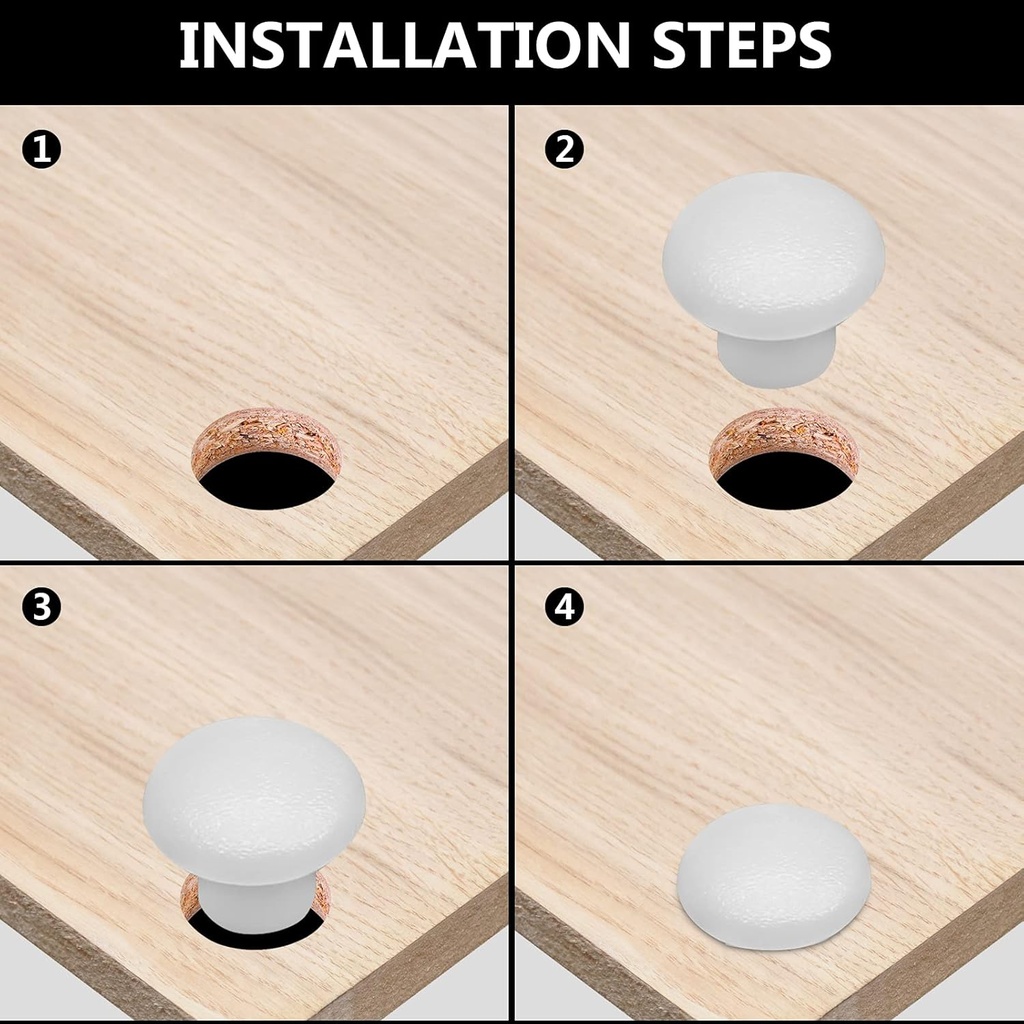 INSTALLATION STEPS

1

2

3

4