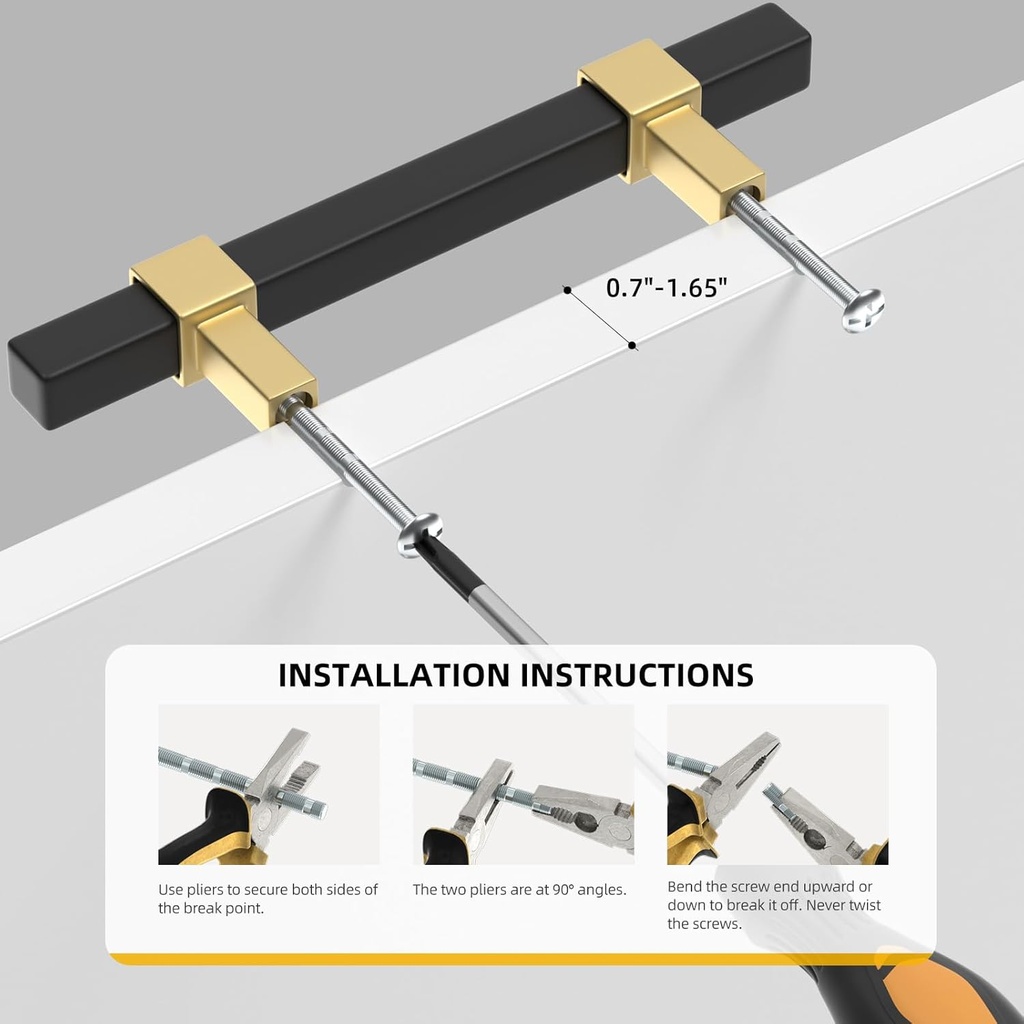 0.7"-1.65"

INSTALLATION INSTRUCTIONS

Use pliers to secure both sides of the break point.

The two pliers are at 90° angles.

Bend the screw end upward or down to break it off. Never twist the screws.