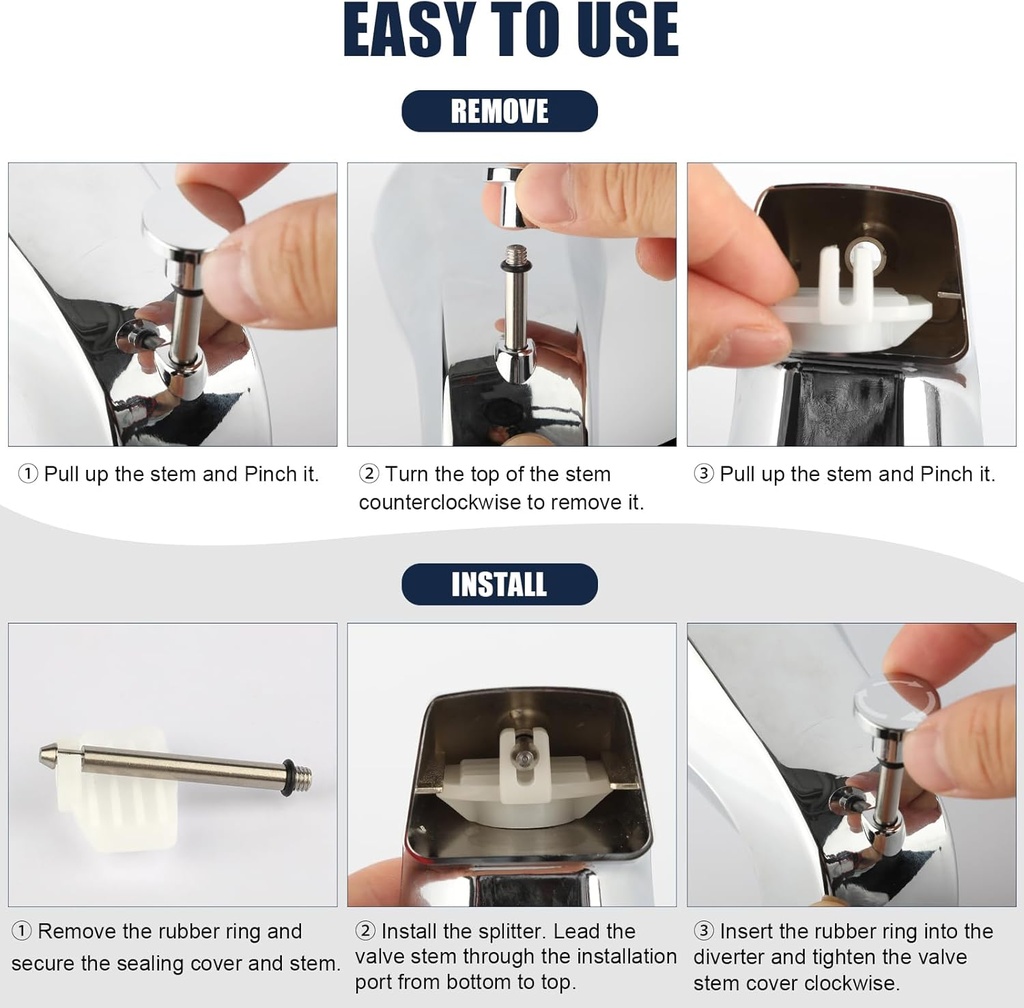 EASY TO USE

REMOVE

① Pull up the stem and Pinch it.

② Turn the top of the stem counterclockwise to remove it.

③ Pull up the stem and Pinch it.

INSTALL

① Remove the rubber ring and secure the sealing cover and stem.

② Install the splitter. Lead the valve stem through the installation port from bottom to top.

③ Insert the rubber ring into the diverter and tighten the valve stem cover clockwise.