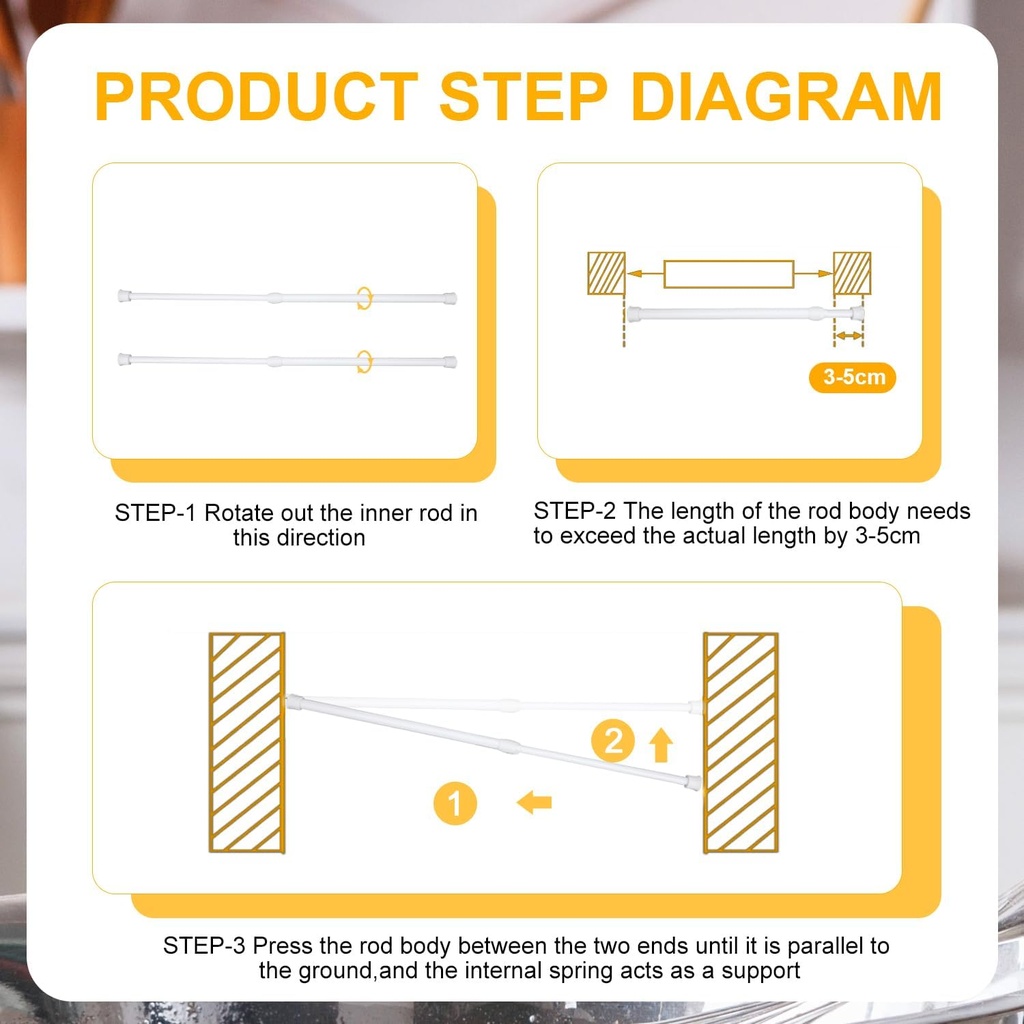 PRODUCT STEP DIAGRAM

3-5cm

STEP-1 Rotate out the inner rod in this direction

STEP-2 The length of the rod body needs to exceed the actual length by 3-5cm

2

1

STEP-3 Press the rod body between the two ends until it is parallel to the ground,and the internal spring acts as a support