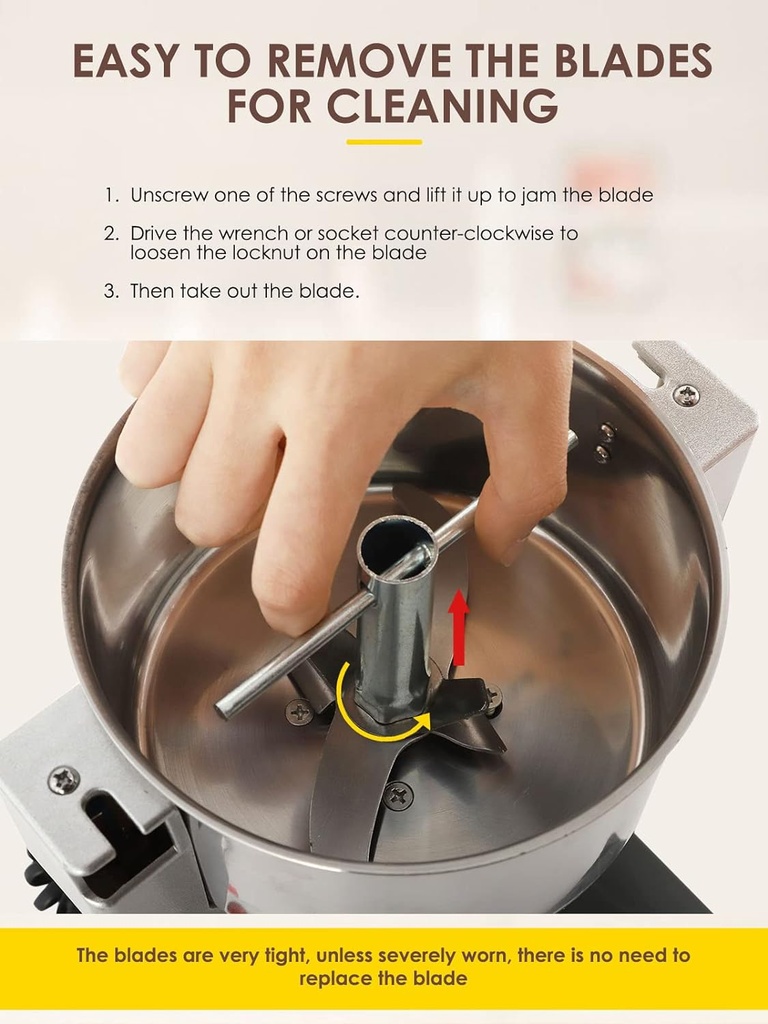 EASY TO REMOVE THE BLADES FOR CLEANING

1. Unscrew one of the screws and lift it up to jam the blade

2. Drive the wrench or socket counter-clockwise to loosen the locknut on the blade

3. Then take out the blade.

The blades are very tight, unless severely worn, there is no need to replace the blade