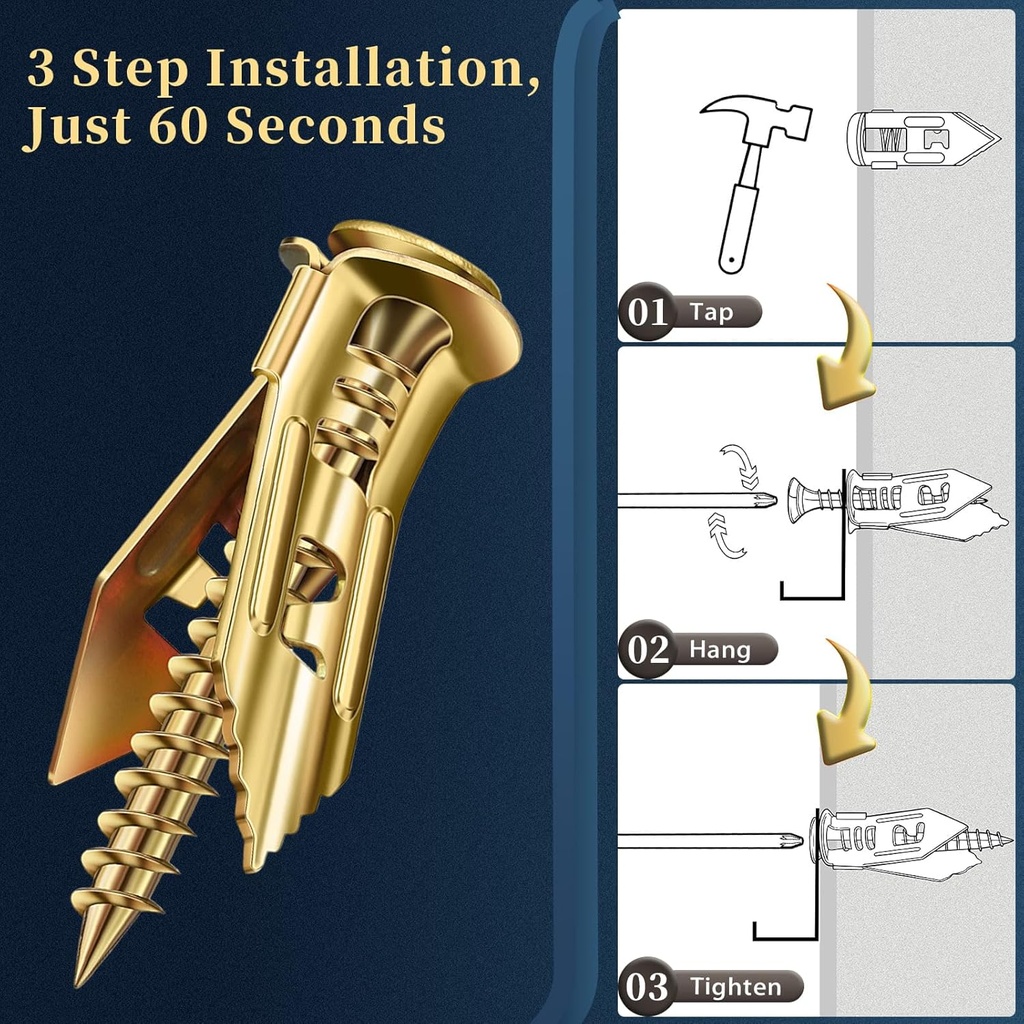 3 Step Installation, Just 60 Seconds

01 Tap

02 Hang

03 Tighten