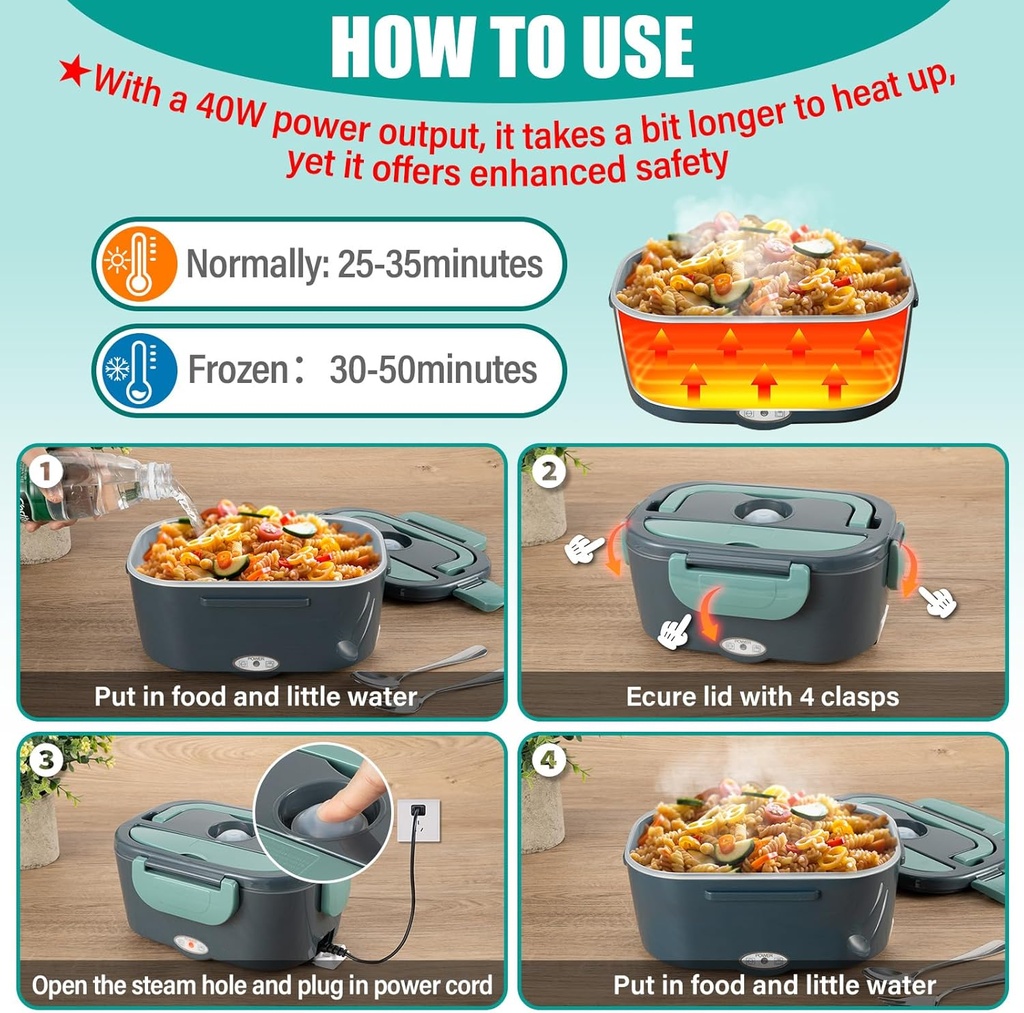 HOW TO USE

★With a 40W power output, it takes a bit longer to heat up, yet it offers enhanced safety

Normally: 25-35minutes

Frozen： 30-50minutes

1
Put in food and little water

2
Ecure lid with 4 clasps

3
Open the steam hole and plug in power cord

4
Put in food and little water