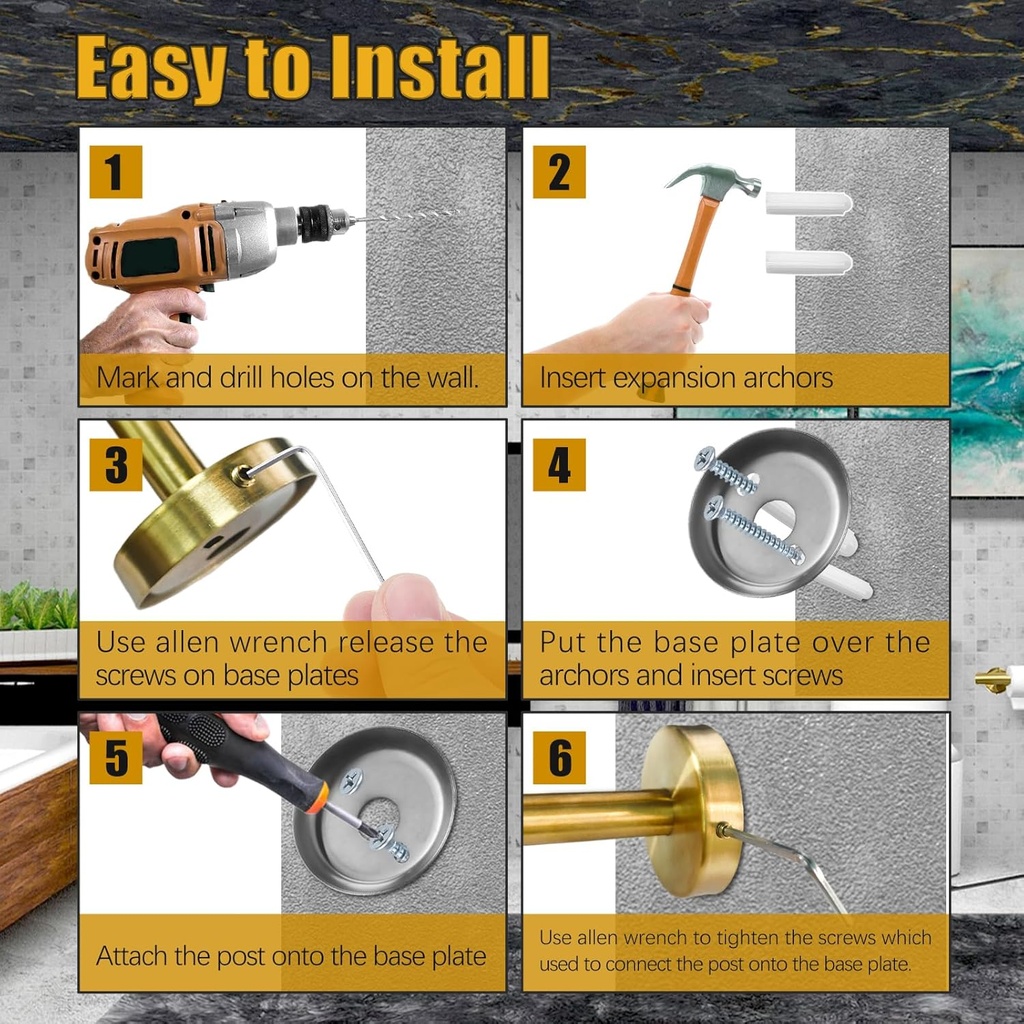 Easy to Install

1

Mark and drill holes on the wall.

2

Insert expansion archors

3

Use allen wrench release the screws on base plates

4

Put the base plate over the archors and insert screws

5

Attach the post onto the base plate

6

Use allen wrench to tighten the screws which used to connect the post onto the base plate.