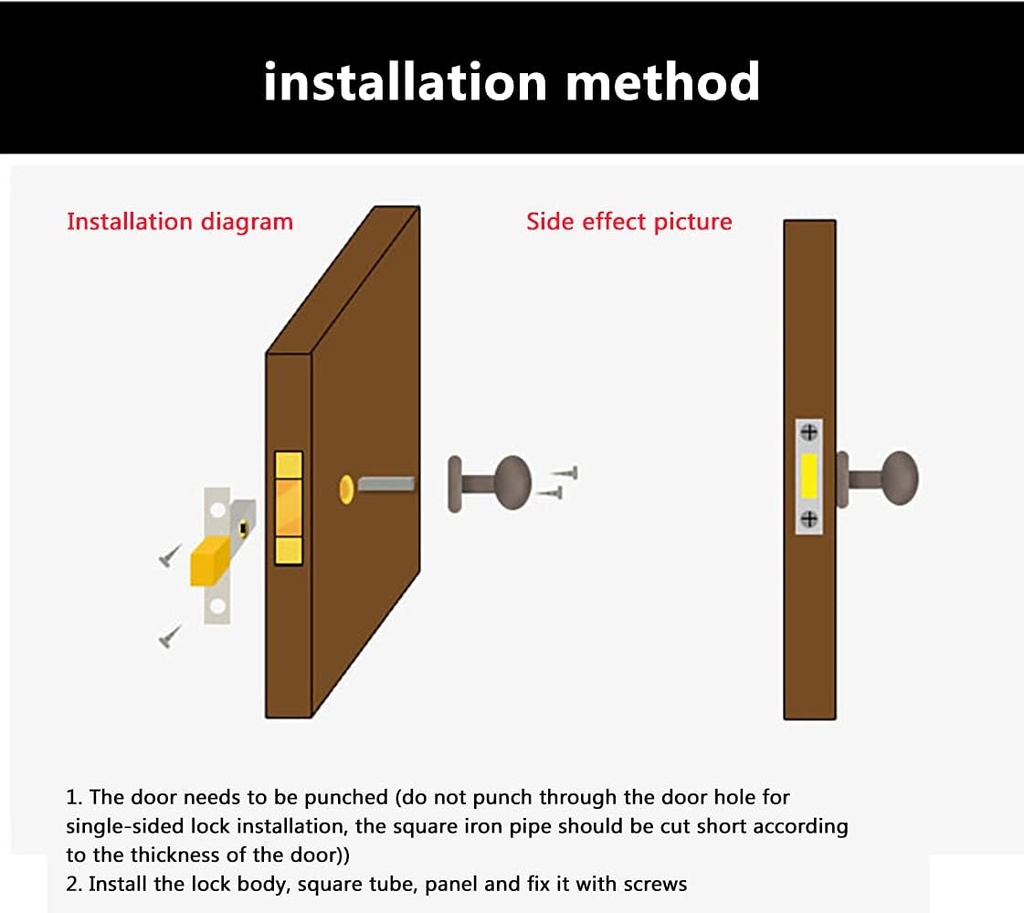 installation method

Installation diagram

Side effect picture

1. The door needs to be punched (do not punch through the door hole for single-sided lock installation, the square iron pipe should be cut short according to the thickness of the door))
2. Install the lock body, square tube, panel and fix it with screws