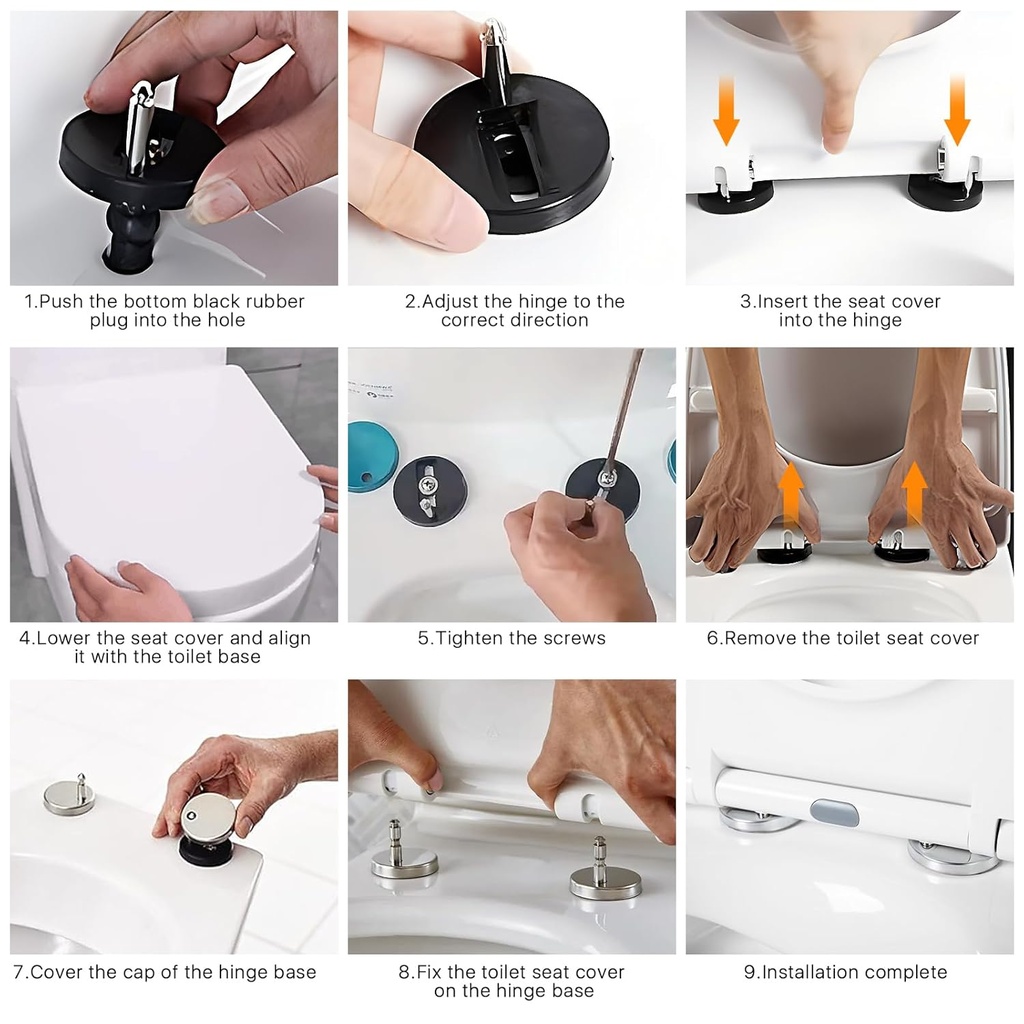 1.Push the bottom black rubber plug into the hole

2.Adjust the hinge to the correct direction

3.Insert the seat cover into the hinge

4.Lower the seat cover and align it with the toilet base

5.Tighten the screws

6.Remove the toilet seat cover

7.Cover the cap of the hinge base

8.Fix the toilet seat cover on the hinge base

9.Installation complete