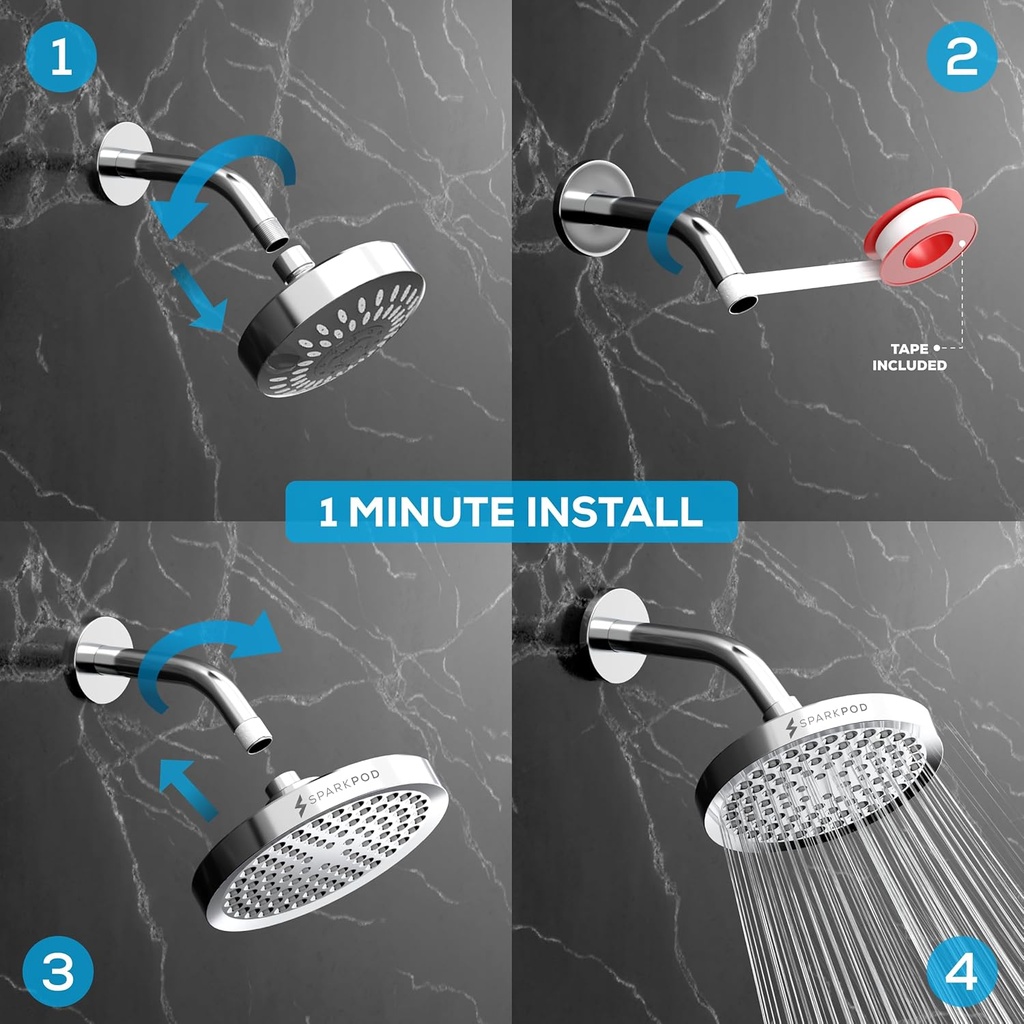 1

2

TAPE INCLUDED

1 MINUTE INSTALL

SPARKPOD

SPARKPOD

3

4