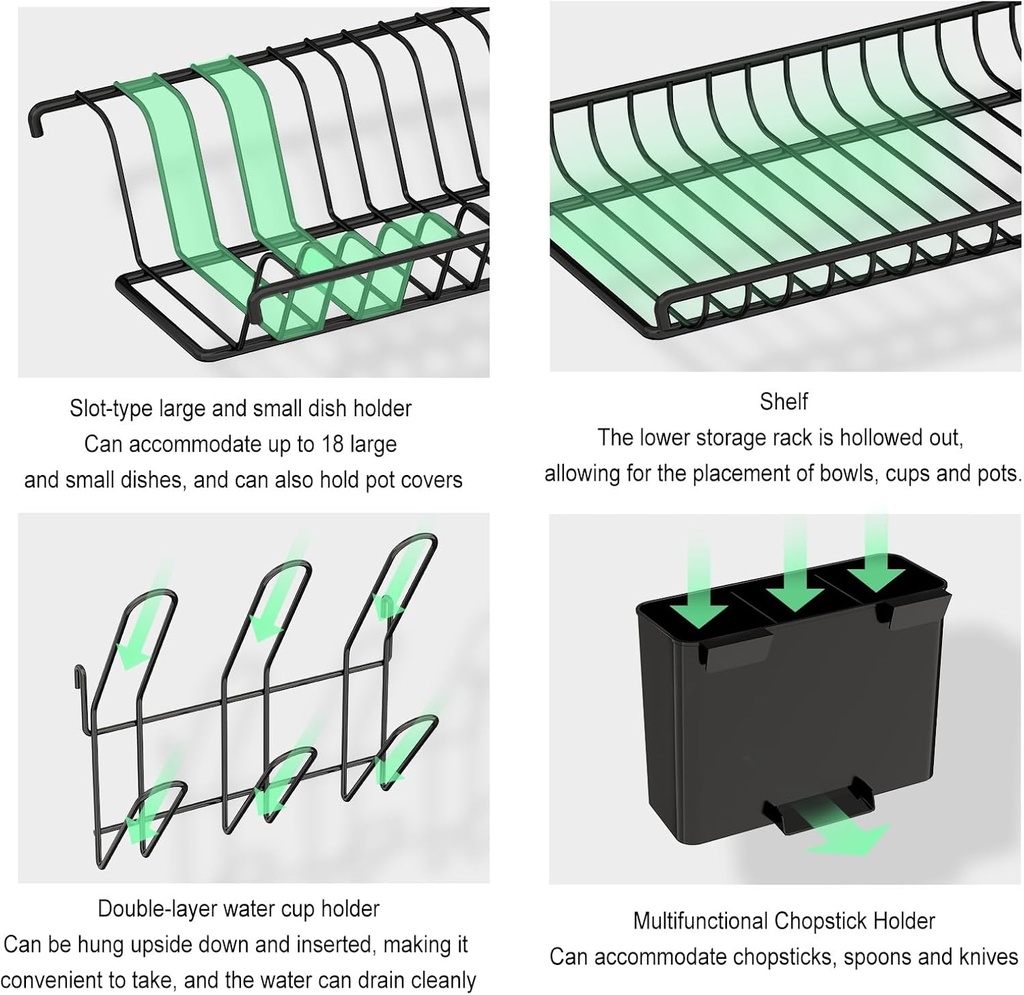 Slot-type large and small dish holder
Can accommodate up to 18 large
and small dishes, and can also hold pot covers

Shelf
The lower storage rack is hollowed out,
allowing for the placement of bowls, cups and pots.

Double-layer water cup holder
Can be hung upside down and inserted, making it
convenient to take, and the water can drain cleanly

Multifunctional Chopstick Holder
Can accommodate chopsticks, spoons and knives