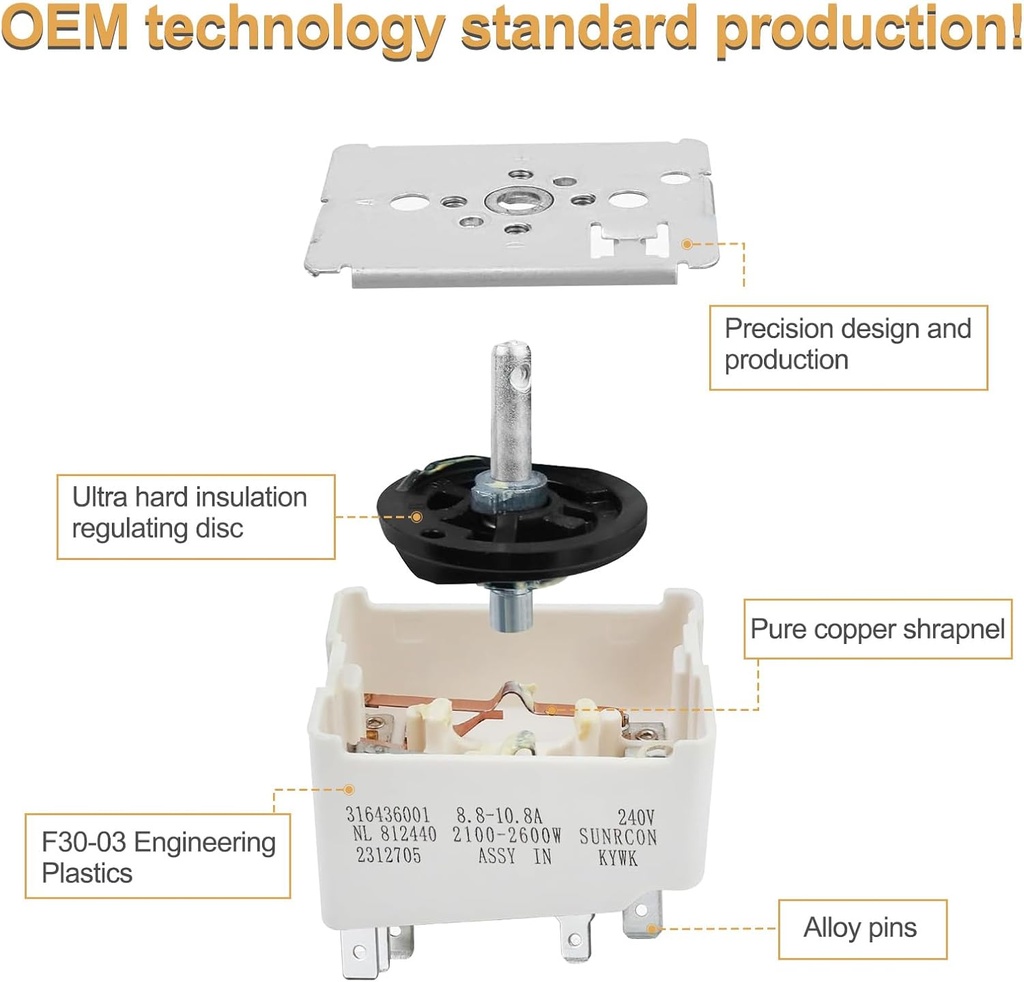 OEM technology standard production!

Precision design and production

Ultra hard insulation regulating disc

Pure copper shrapnel

316436001 8.8-10.8A 240V
NL 812440 2100-2600W SUNRCON
2312705 ASSY IN KYWK

F30-03 Engineering Plastics

Alloy pins