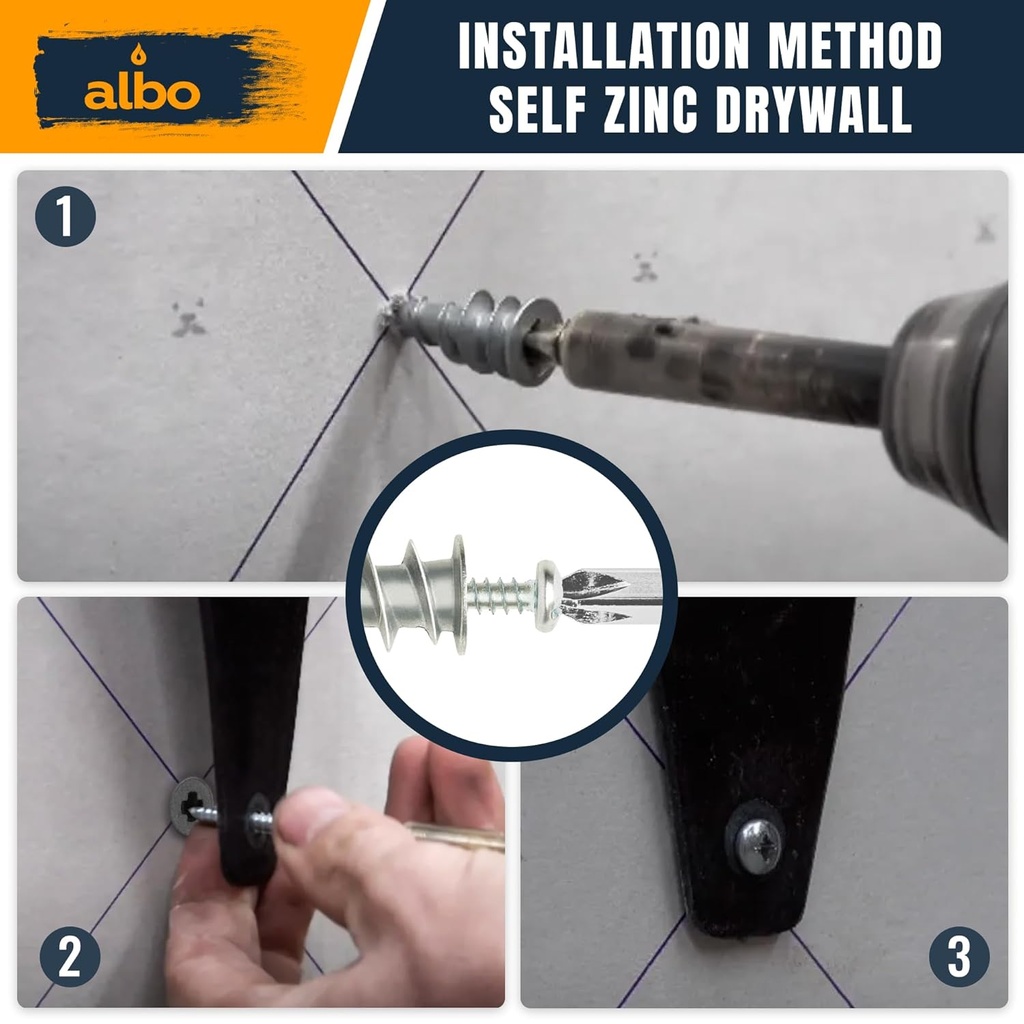 albo

INSTALLATION METHOD
SELF ZINC DRYWALL

1

2

3