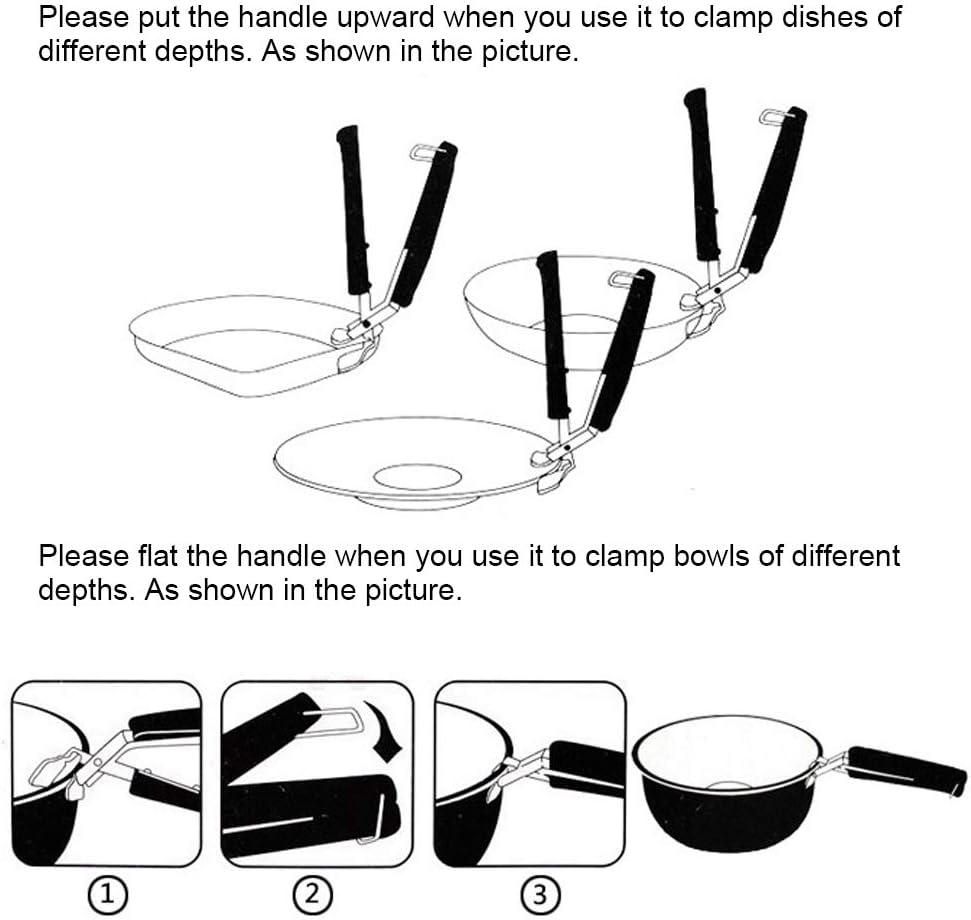 Please put the handle upward when you use it to clamp dishes of different depths. As shown in the picture.

Please flat the handle when you use it to clamp bowls of different depths. As shown in the picture.

①

②

③