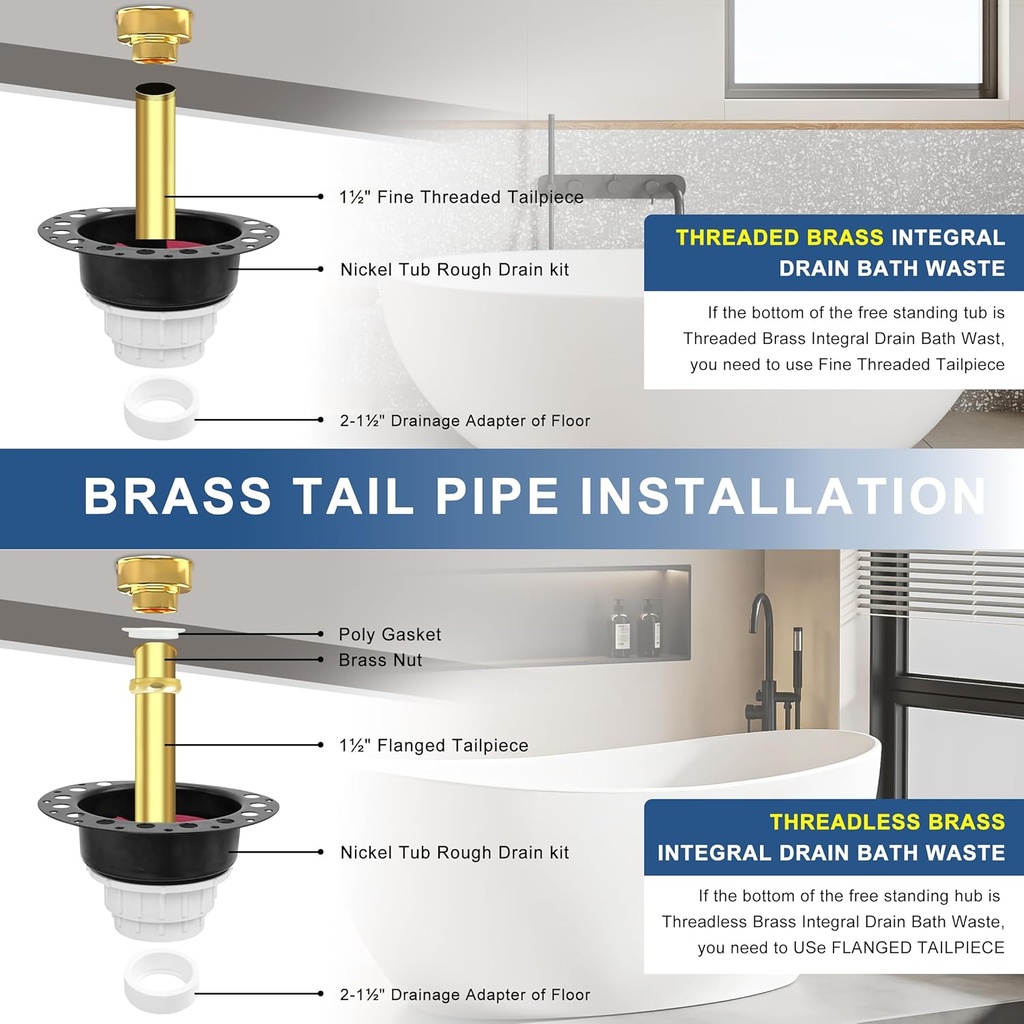 1½" Fine Threaded Tailpiece

Nickel Tub Rough Drain kit

2-1½" Drainage Adapter of Floor

THREADED BRASS INTEGRAL DRAIN BATH WASTE

If the bottom of the free standing tub is Threaded Brass Integral Drain Bath Wast, you need to use Fine Threaded Tailpiece

BRASS TAIL PIPE INSTALLATION

Poly Gasket

Brass Nut

1½" Flanged Tailpiece

Nickel Tub Rough Drain kit

2-1½" Drainage Adapter of Floor

THREADLESS BRASS INTEGRAL DRAIN BATH WASTE

If the bottom of the free standing hub is Threadless Brass Integral Drain Bath Waste, you need to USe FLANGED TAILPIECE