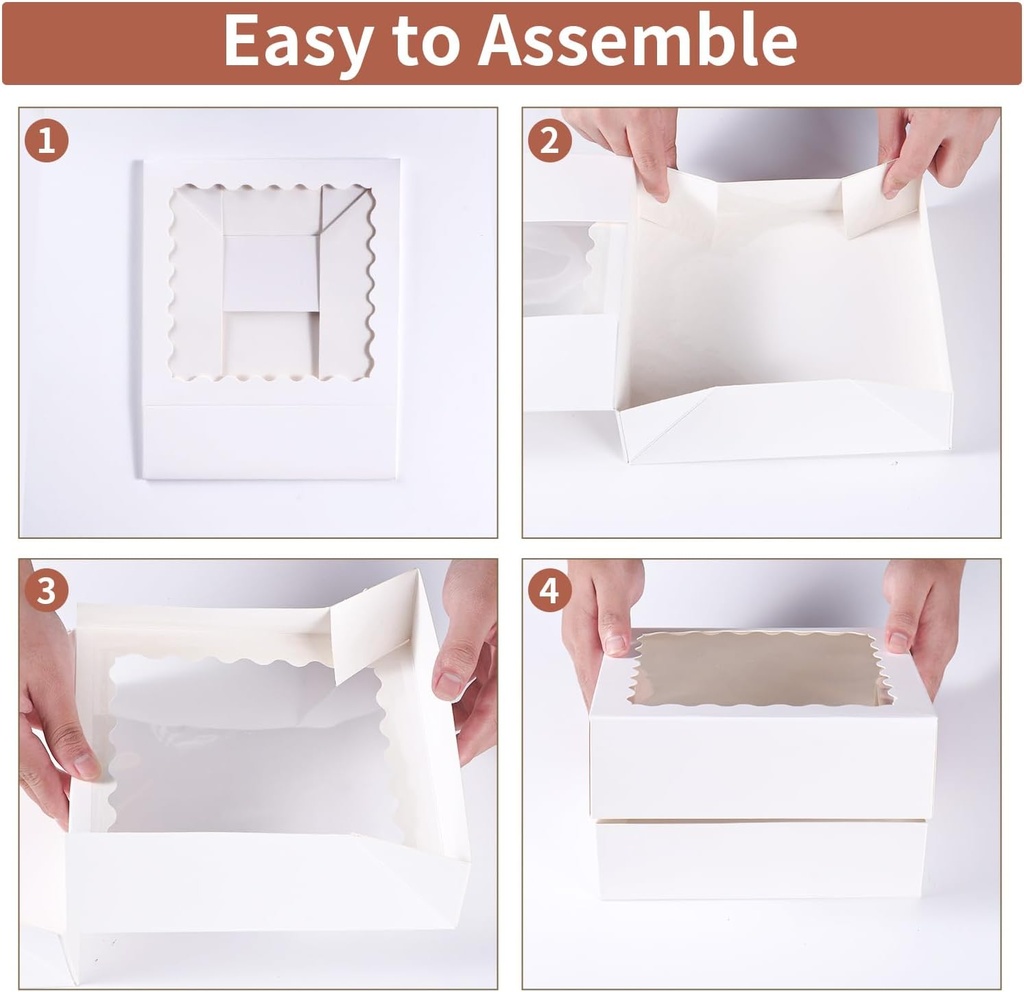 Easy to Assemble

1

2

3

4