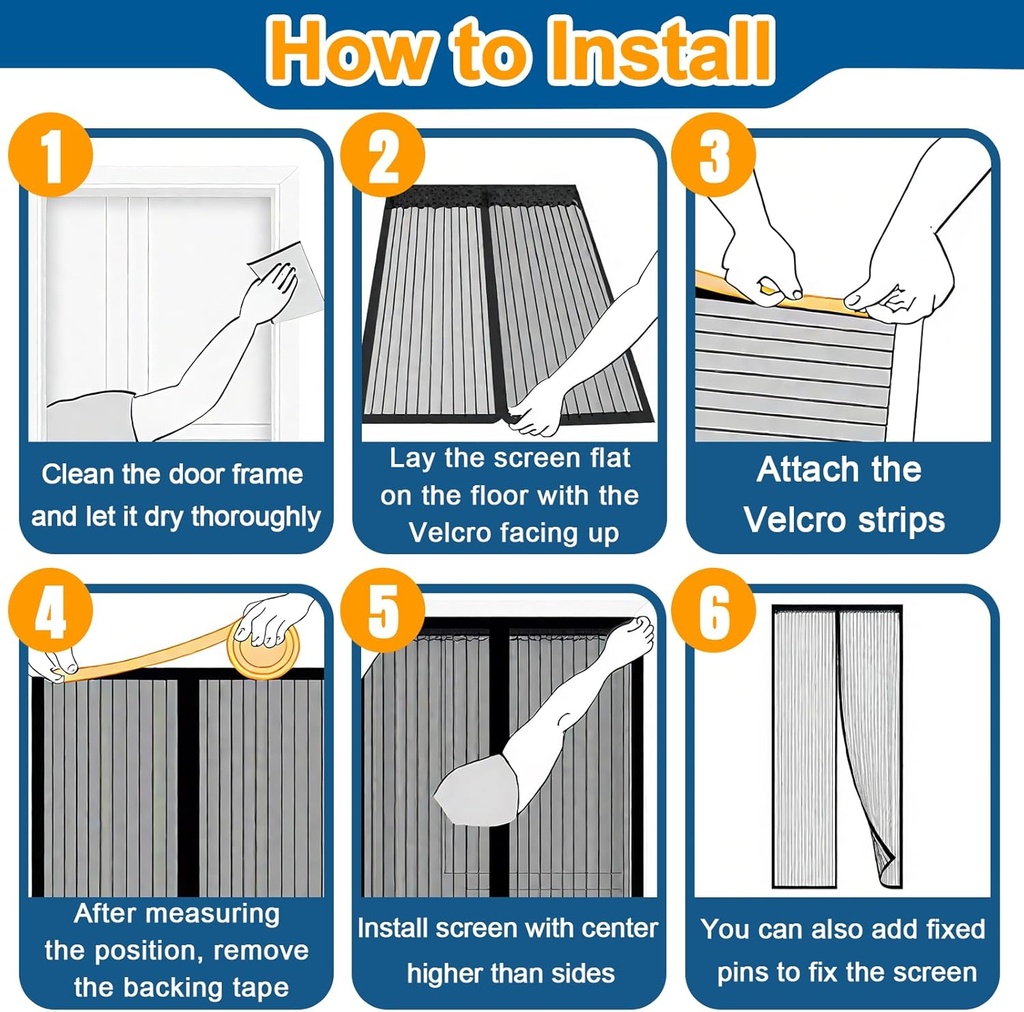 How to Install

1

Clean the door frame and let it dry thoroughly

2

Lay the screen flat on the floor with the Velcro facing up

3

Attach the Velcro strips

4

After measuring the position, remove the backing tape

5

Install screen with center higher than sides

6

You can also add fixed pins to fix the screen