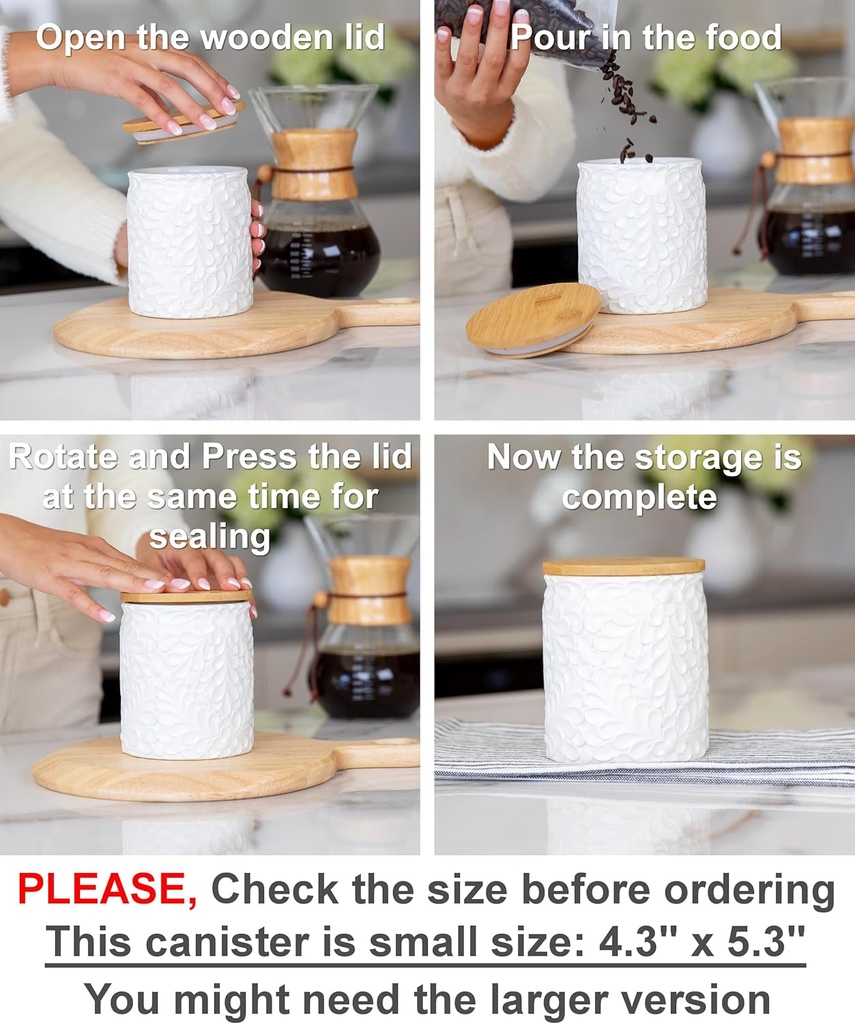 Open the wooden lid

Pour in the food

Rotate and Press the lid at the same time for sealing

Now the storage is complete

PLEASE, Check the size before ordering

This canister is small size: 4.3" x 5.3"

You might need the larger version