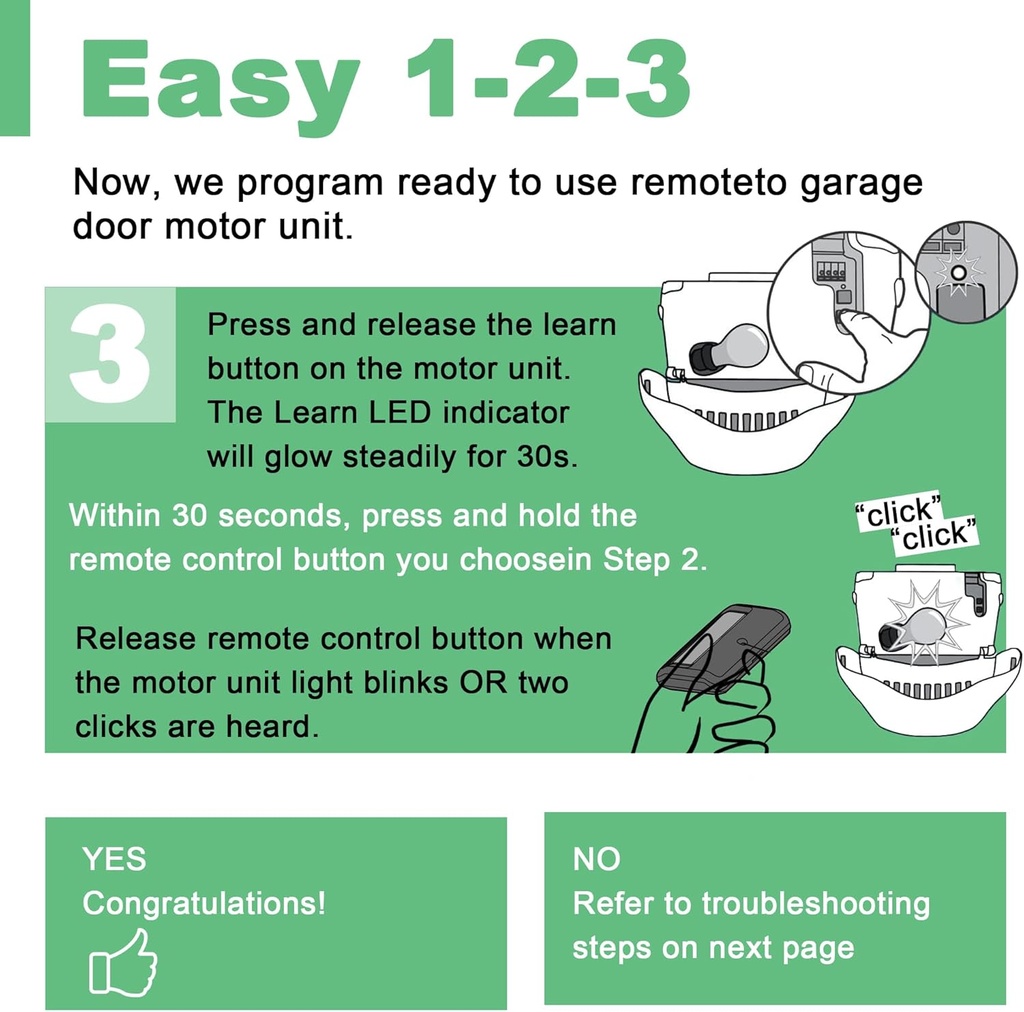 Easy 1-2-3

Now, we program ready to use remoteto garage door motor unit.

3

Press and release the learn button on the motor unit. The Learn LED indicator will glow steadily for 30s.

Within 30 seconds, press and hold the remote control button you choosein Step 2.

"click" "click"

Release remote control button when the motor unit light blinks OR two clicks are heard.

YES
Congratulations!

NO
Refer to troubleshooting steps on next page