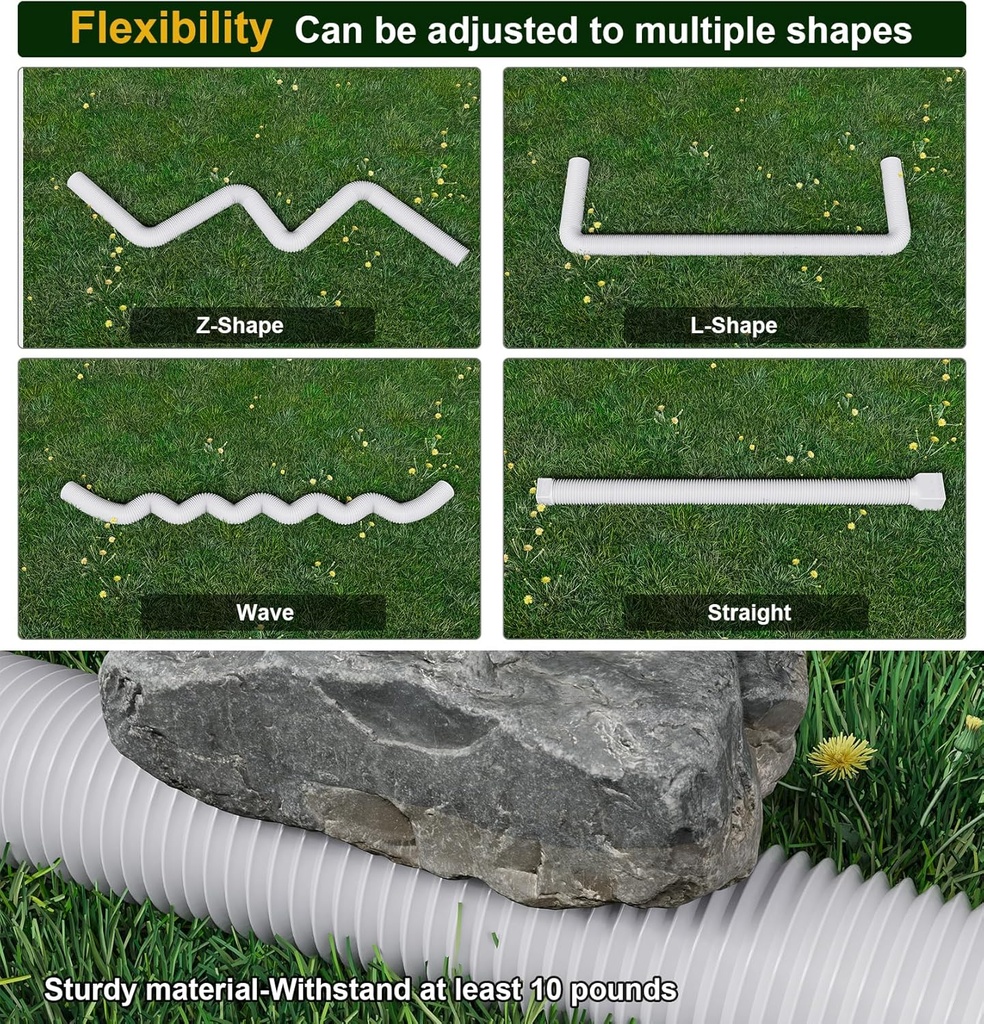 Flexibility Can be adjusted to multiple shapes

Z-Shape

L-Shape

Wave

Straight

Sturdy material-Withstand at least 10 pounds