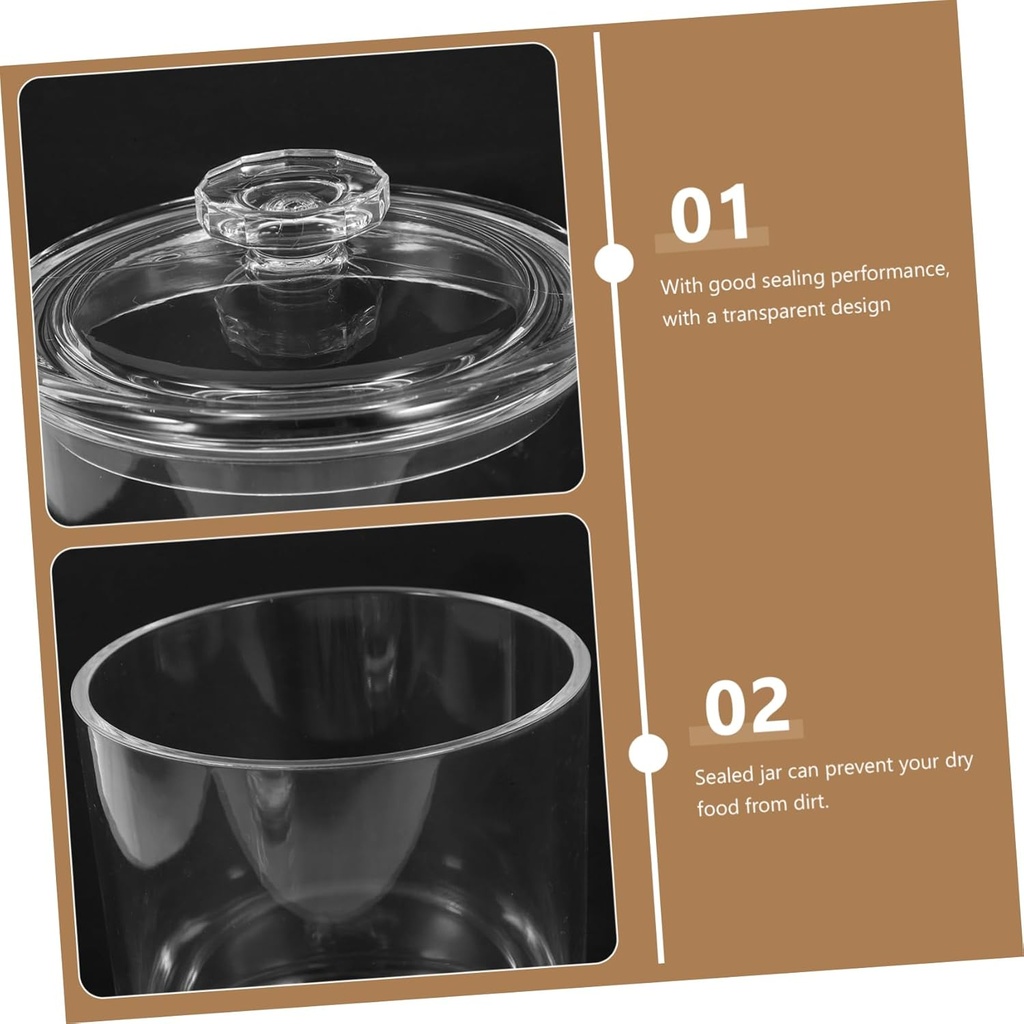 01

With good sealing performance, with a transparent design

02

Sealed jar can prevent your dry food from dirt.