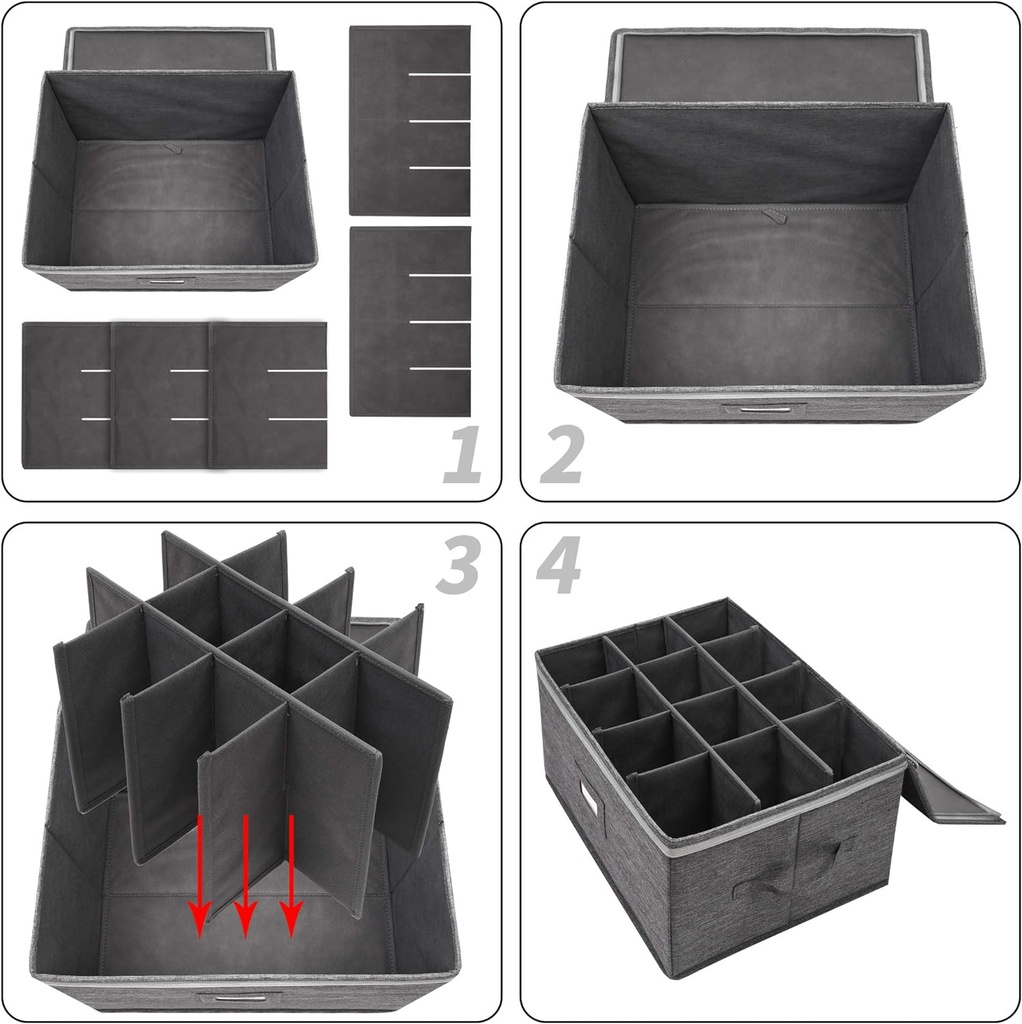 1
2
3
4