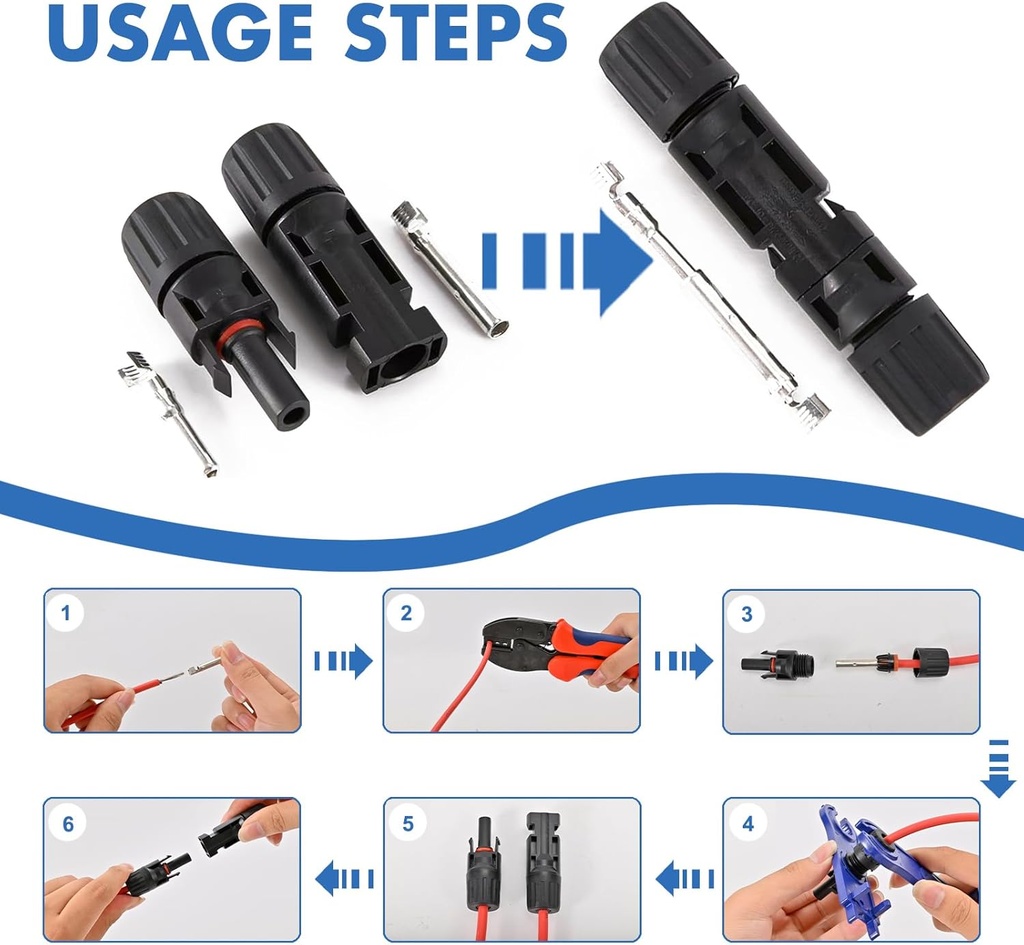 USAGE STEPS

1

2

3

4

5

6