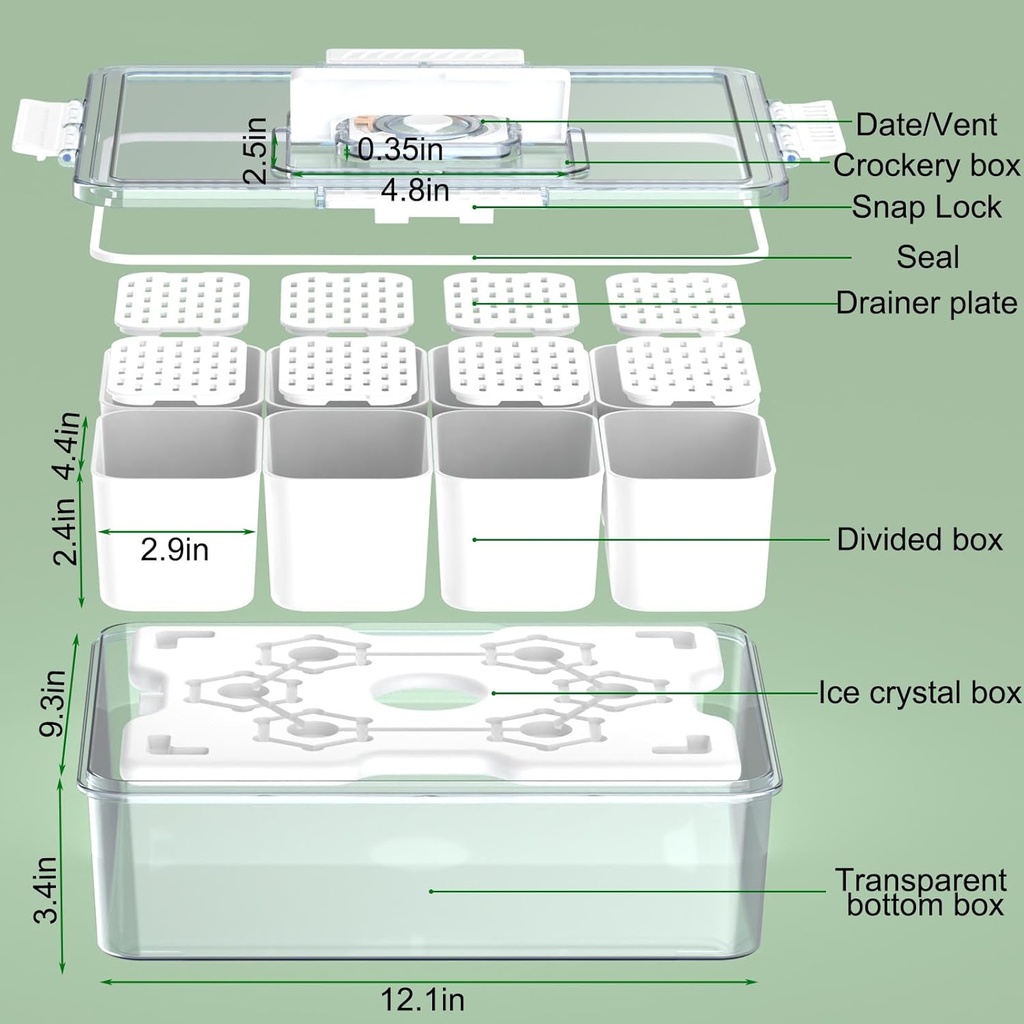 2.5in
0.35in
4.8in
Date/Vent
Crockery box
Snap Lock
Seal
Drainer plate
4.4in
2.4in
2.9in
Divided box
9.3in
Ice crystal box
3.4in
Transparent bottom box
12.1in