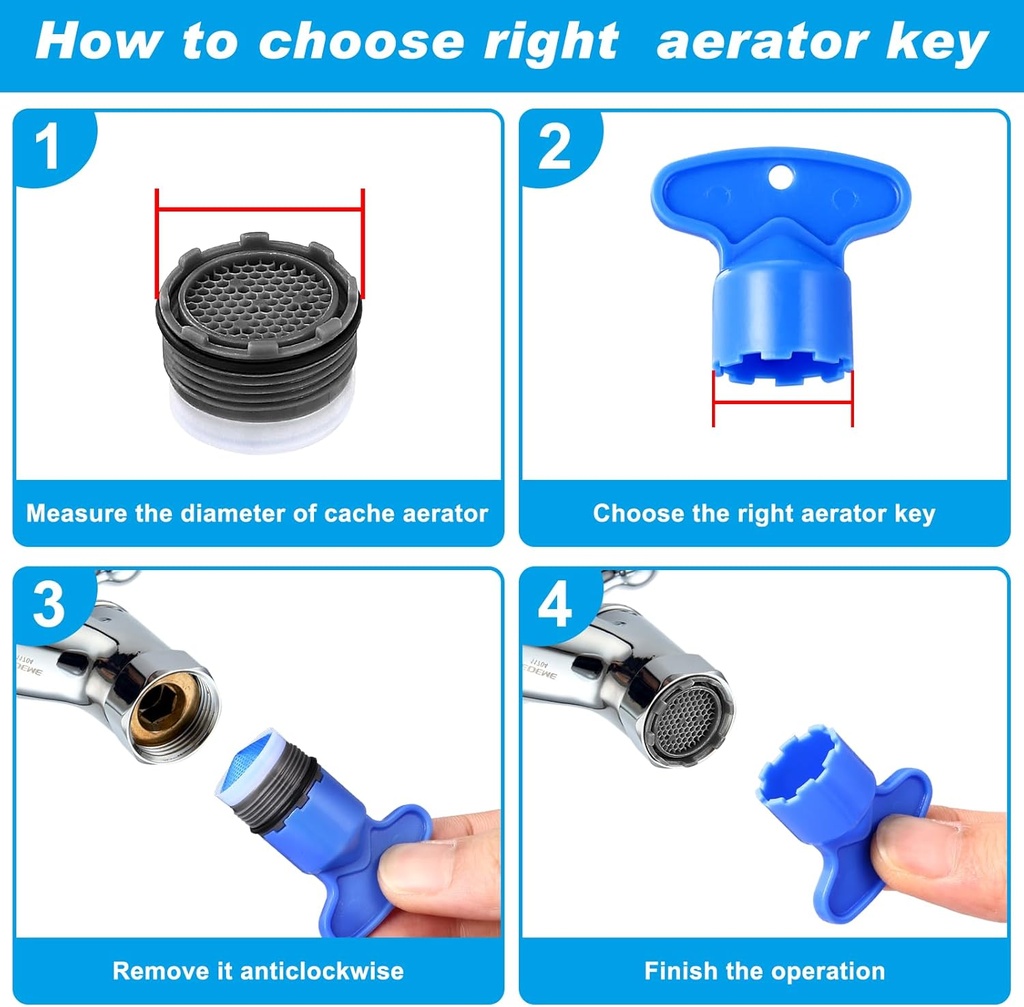 How to choose right aerator key

1

Measure the diameter of cache aerator

2

Choose the right aerator key

3

Remove it anticlockwise

4

Finish the operation