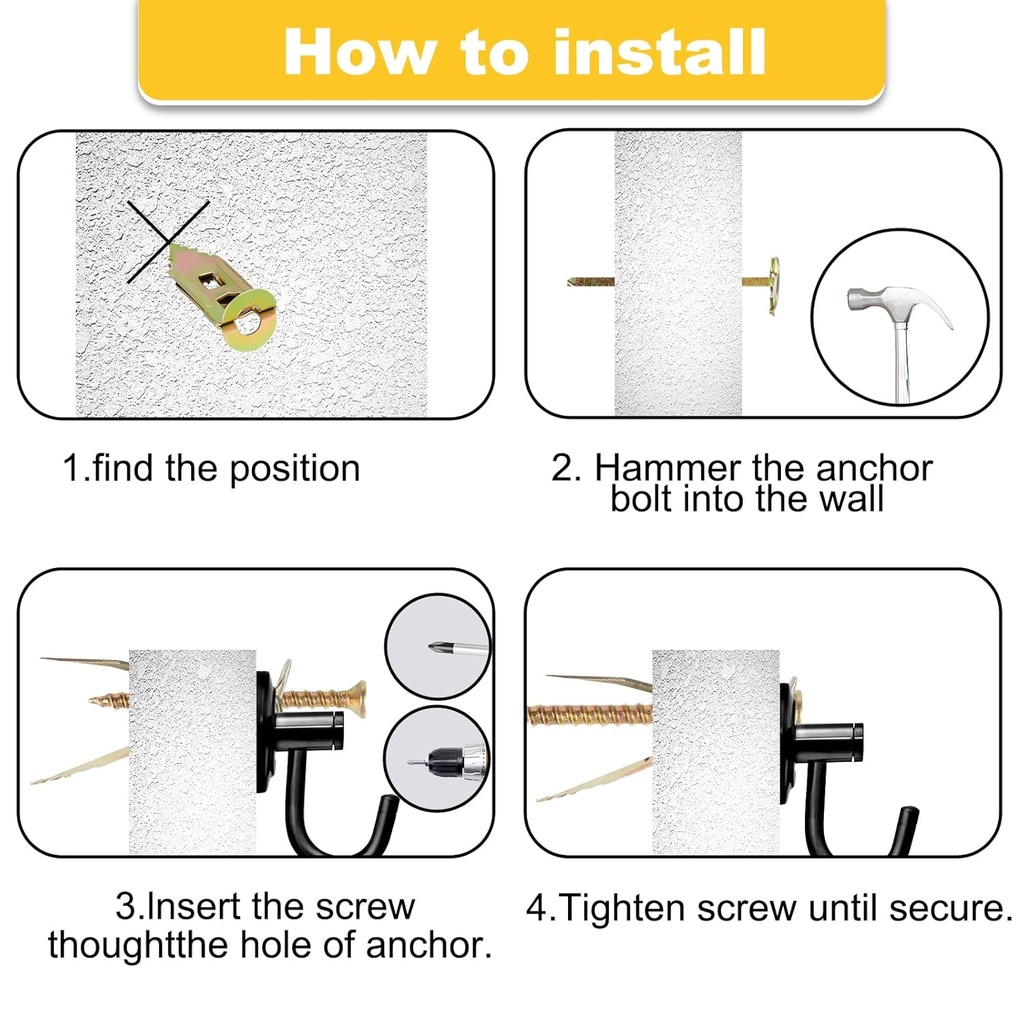 How to install

1.find the position

2. Hammer the anchor bolt into the wall

3.Insert the screw thoughtthe hole of anchor.

4.Tighten screw until secure.