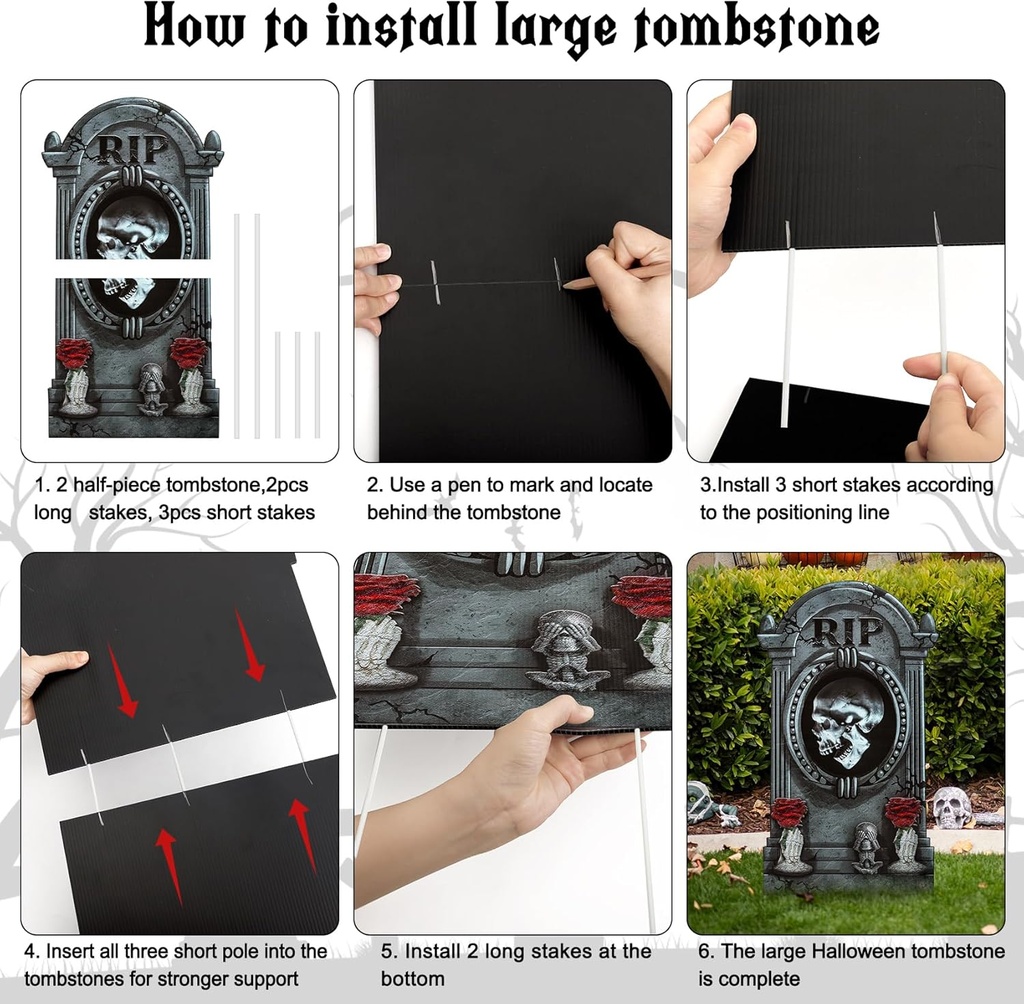 How to install large tombstone

RIP

1. 2 half-piece tombstone,2pcs long stakes, 3pcs short stakes

2. Use a pen to mark and locate behind the tombstone

3.Install 3 short stakes according to the positioning line

4. Insert all three short pole into the tombstones for stronger support

5. Install 2 long stakes at the bottom

RIP

6. The large Halloween tombstone is complete