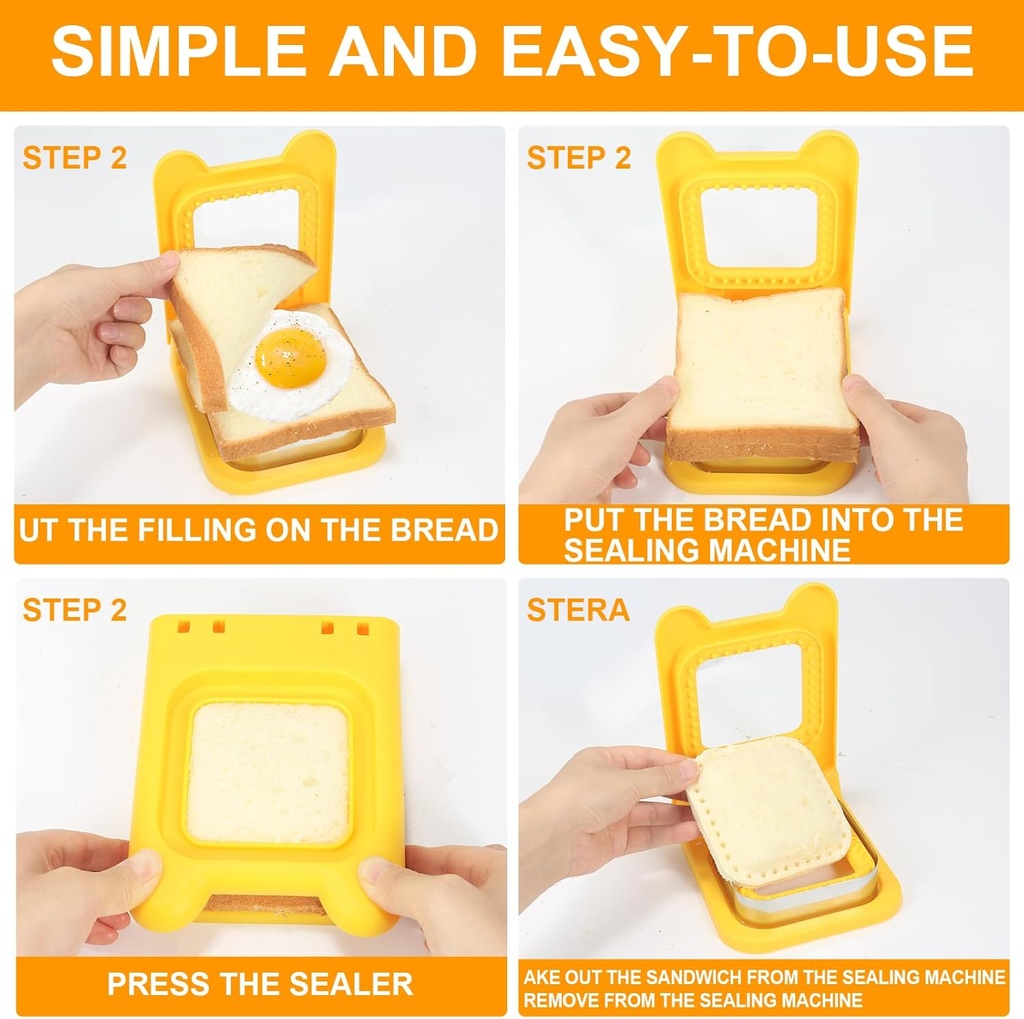 SIMPLE AND EASY-TO-USE

STEP 2

UT THE FILLING ON THE BREAD

STEP 2

PUT THE BREAD INTO THE SEALING MACHINE

STEP 2

PRESS THE SEALER

STERA

AKE OUT THE SANDWICH FROM THE SEALING MACHINE REMOVE FROM THE SEALING MACHINE