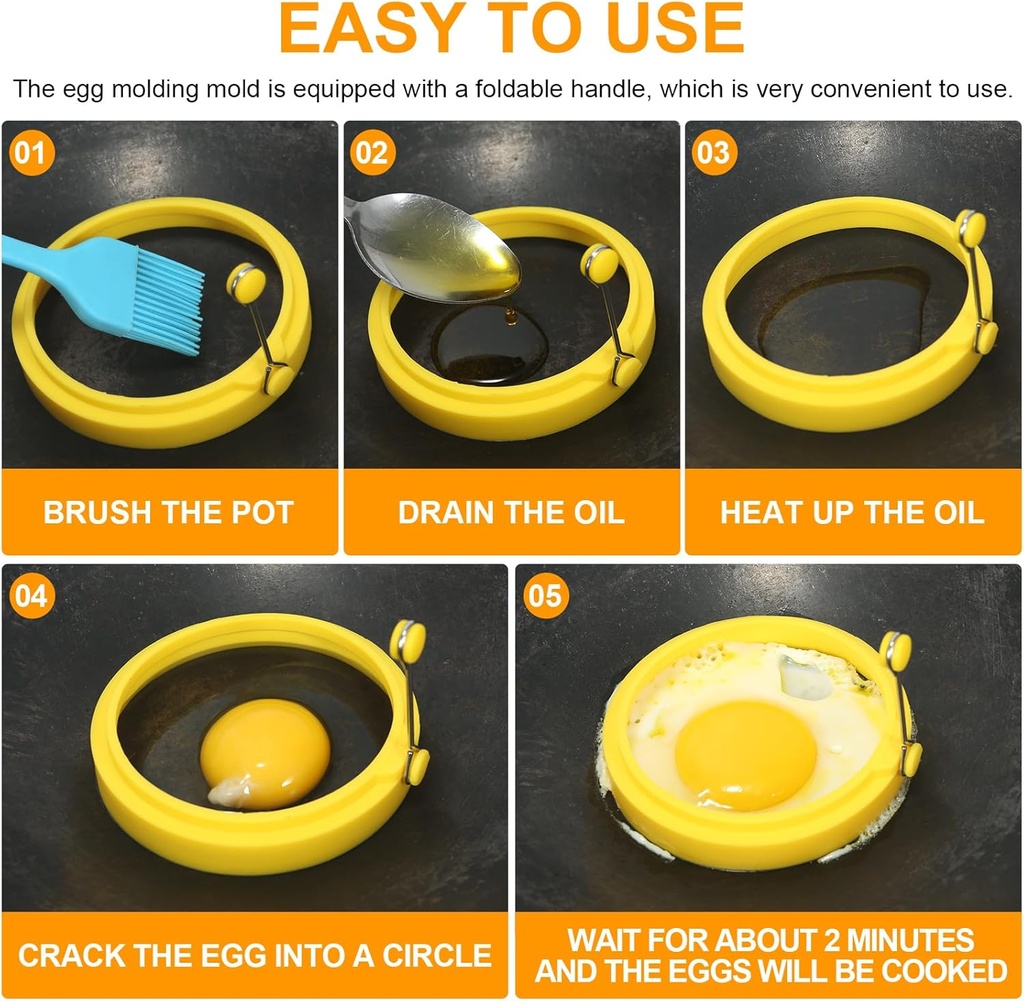 EASY TO USE

The egg molding mold is equipped with a foldable handle, which is very convenient to use.

01
BRUSH THE POT

02
DRAIN THE OIL

03
HEAT UP THE OIL

04
CRACK THE EGG INTO A CIRCLE

05
WAIT FOR ABOUT 2 MINUTES AND THE EGGS WILL BE COOKED