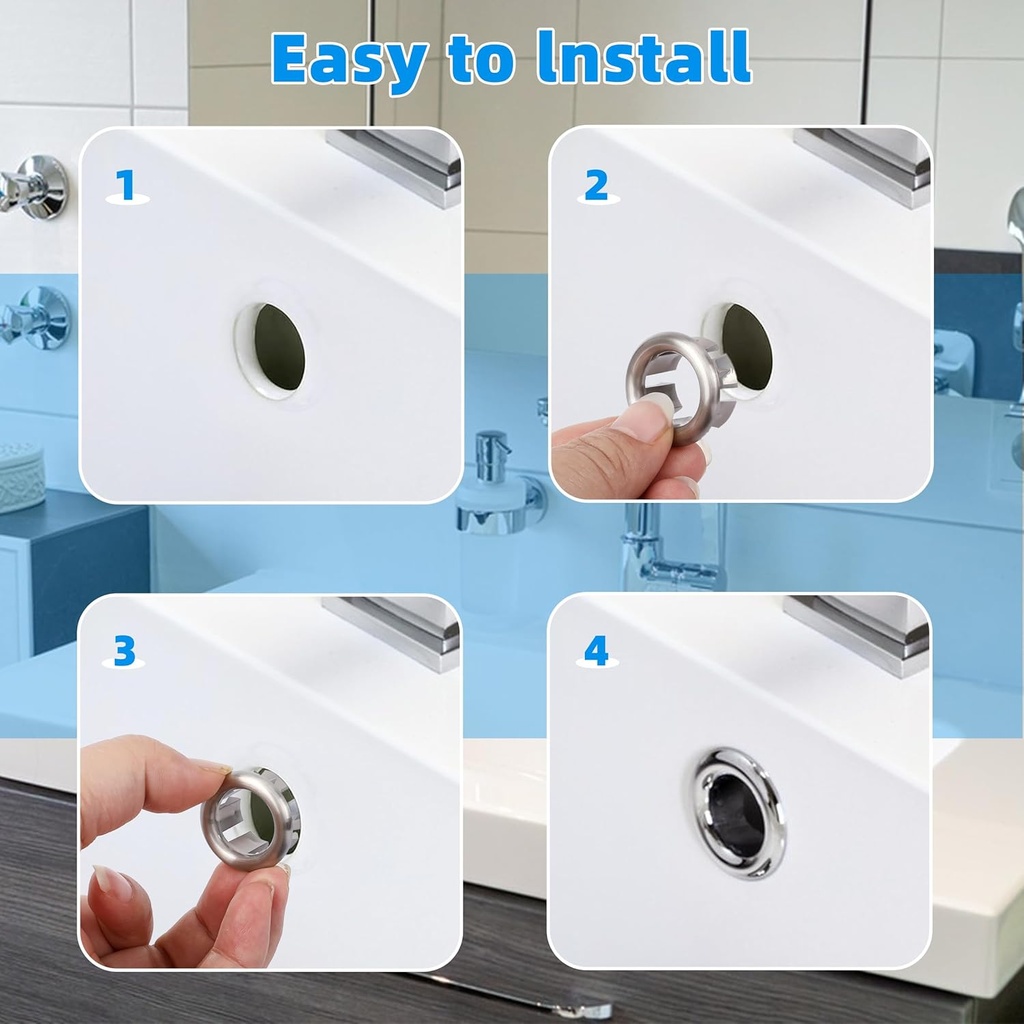 Easy to lnstall

1

2

3

4