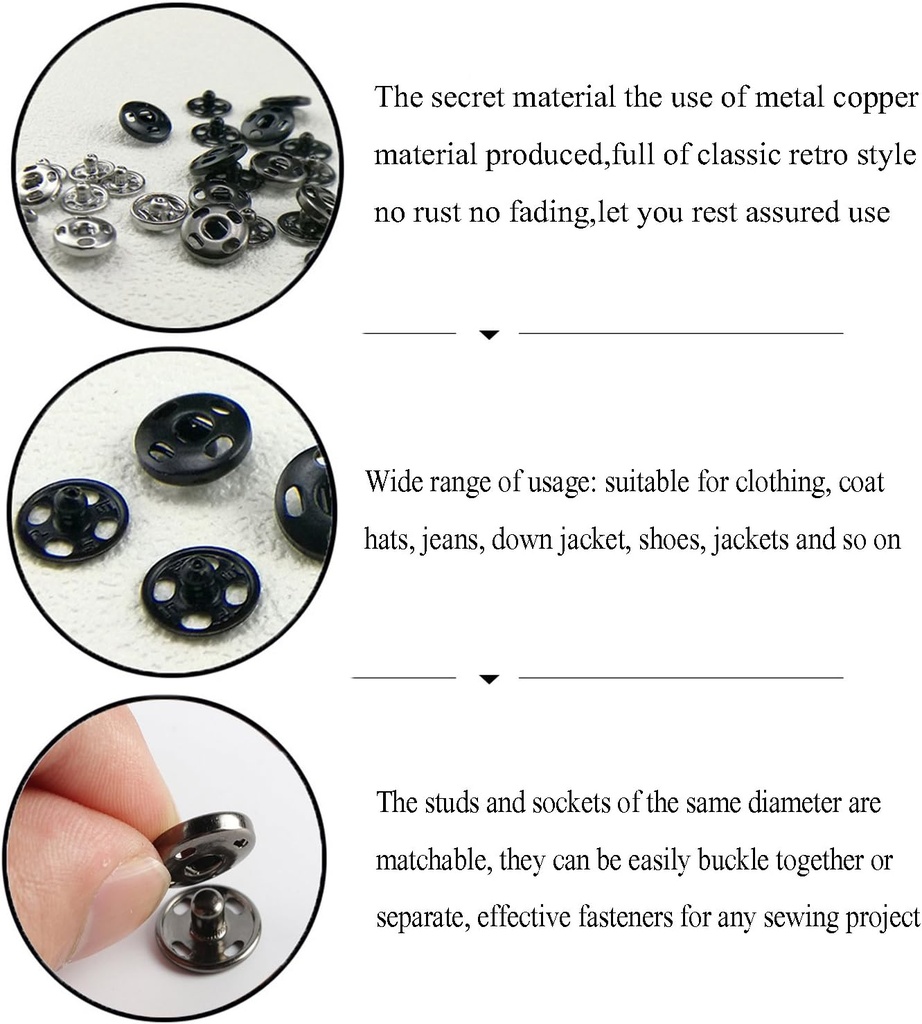 The secret material the use of metal copper material produced,full of classic retro style no rust no fading,let you rest assured use

Wide range of usage: suitable for clothing, coat hats, jeans, down jacket, shoes, jackets and so on

The studs and sockets of the same diameter are matchable, they can be easily buckle together or separate, effective fasteners for any sewing project