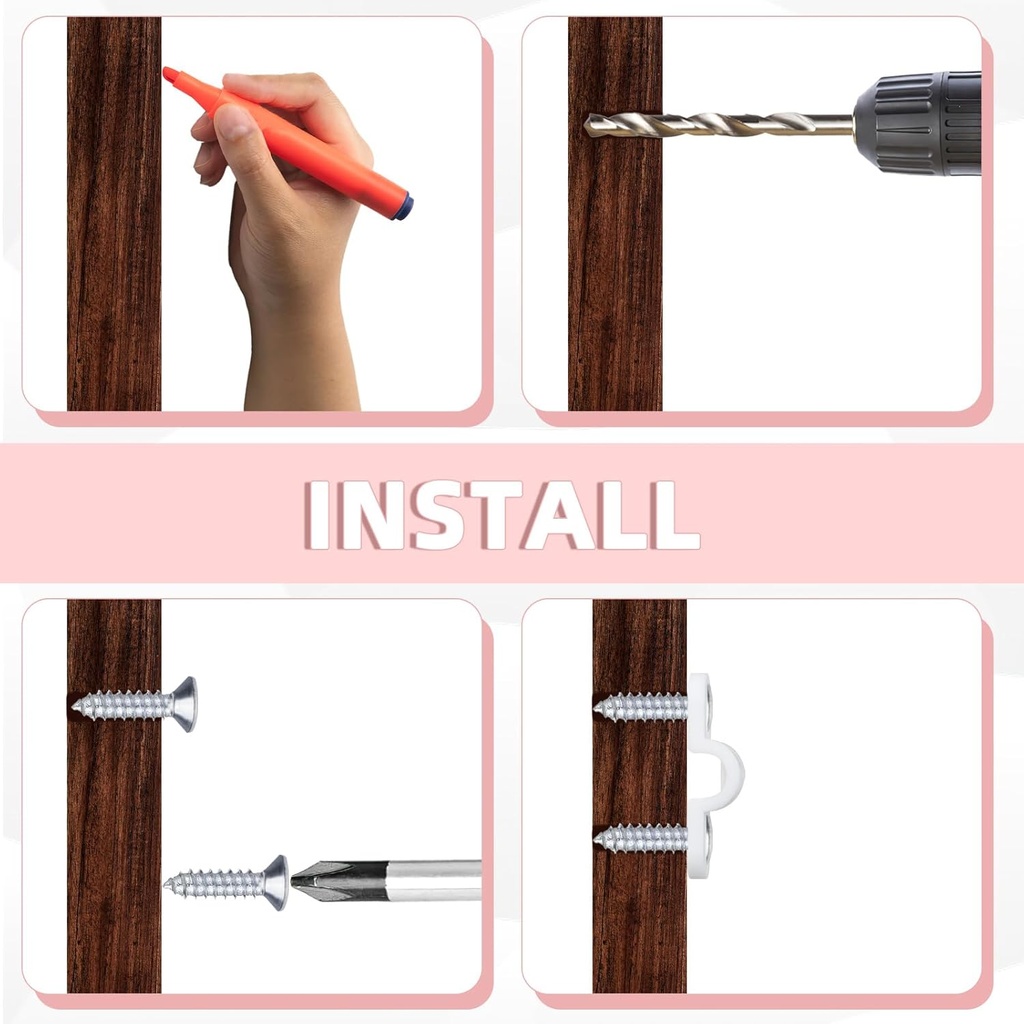 INSTALL