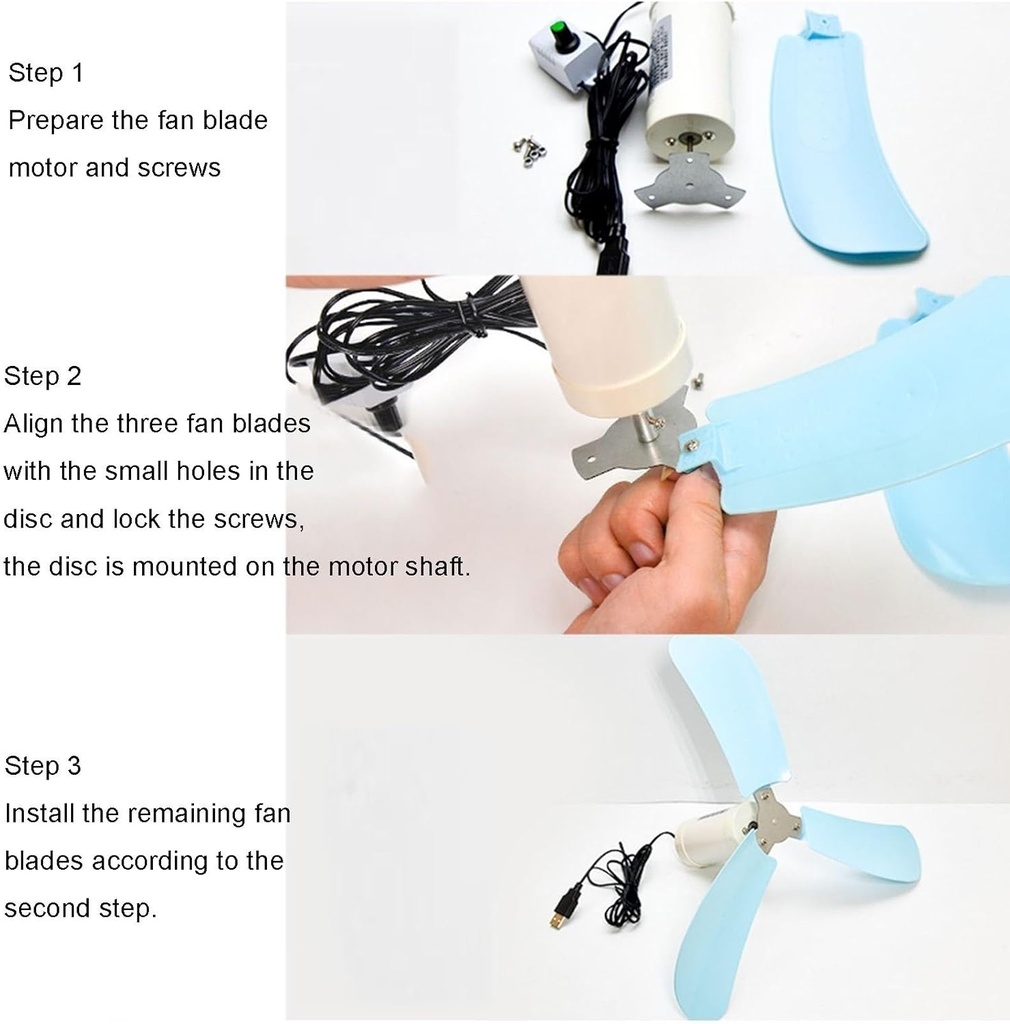 Step 1
Prepare the fan blade motor and screws

Step 2
Align the three fan blades with the small holes in the disc and lock the screws, the disc is mounted on the motor shaft.

Step 3
Install the remaining fan blades according to the second step.