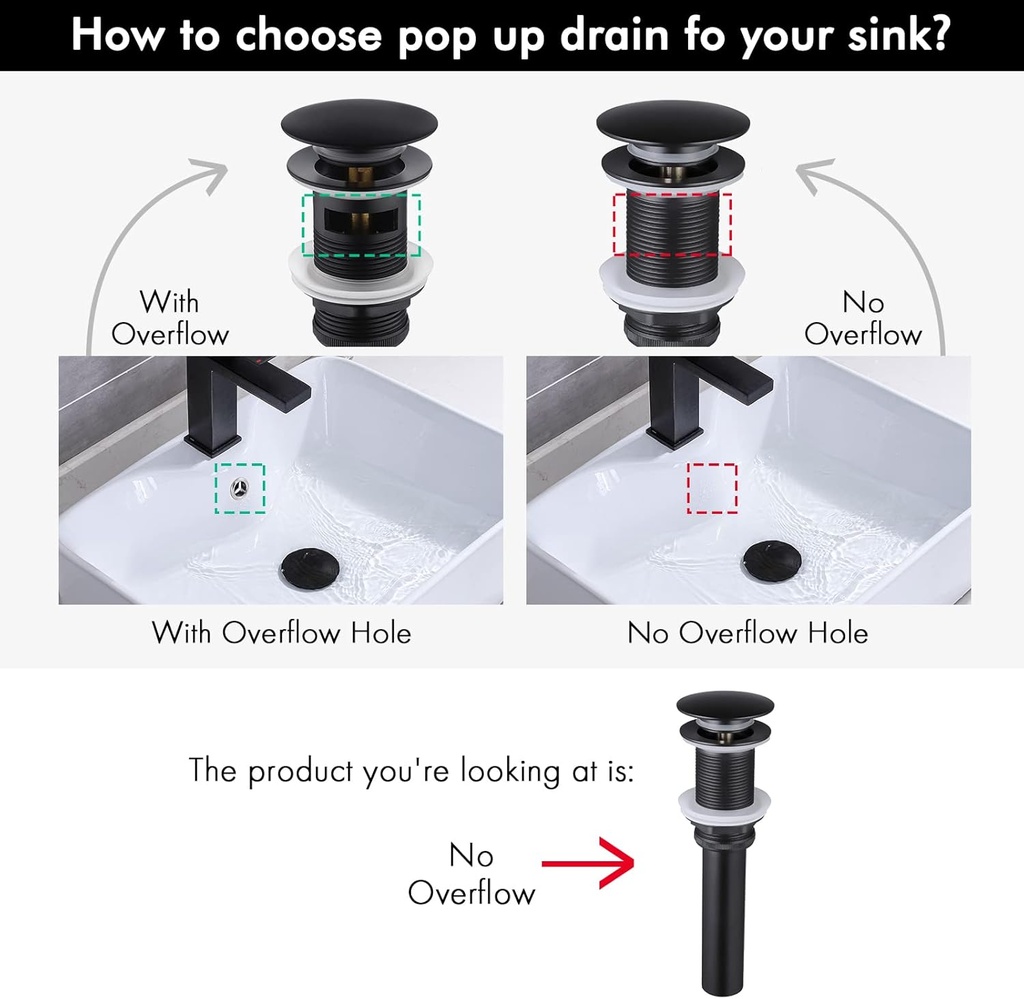 How to choose pop up drain fo your sink?

With Overflow

No Overflow

With Overflow Hole

No Overflow Hole

The product you're looking at is:

No Overflow